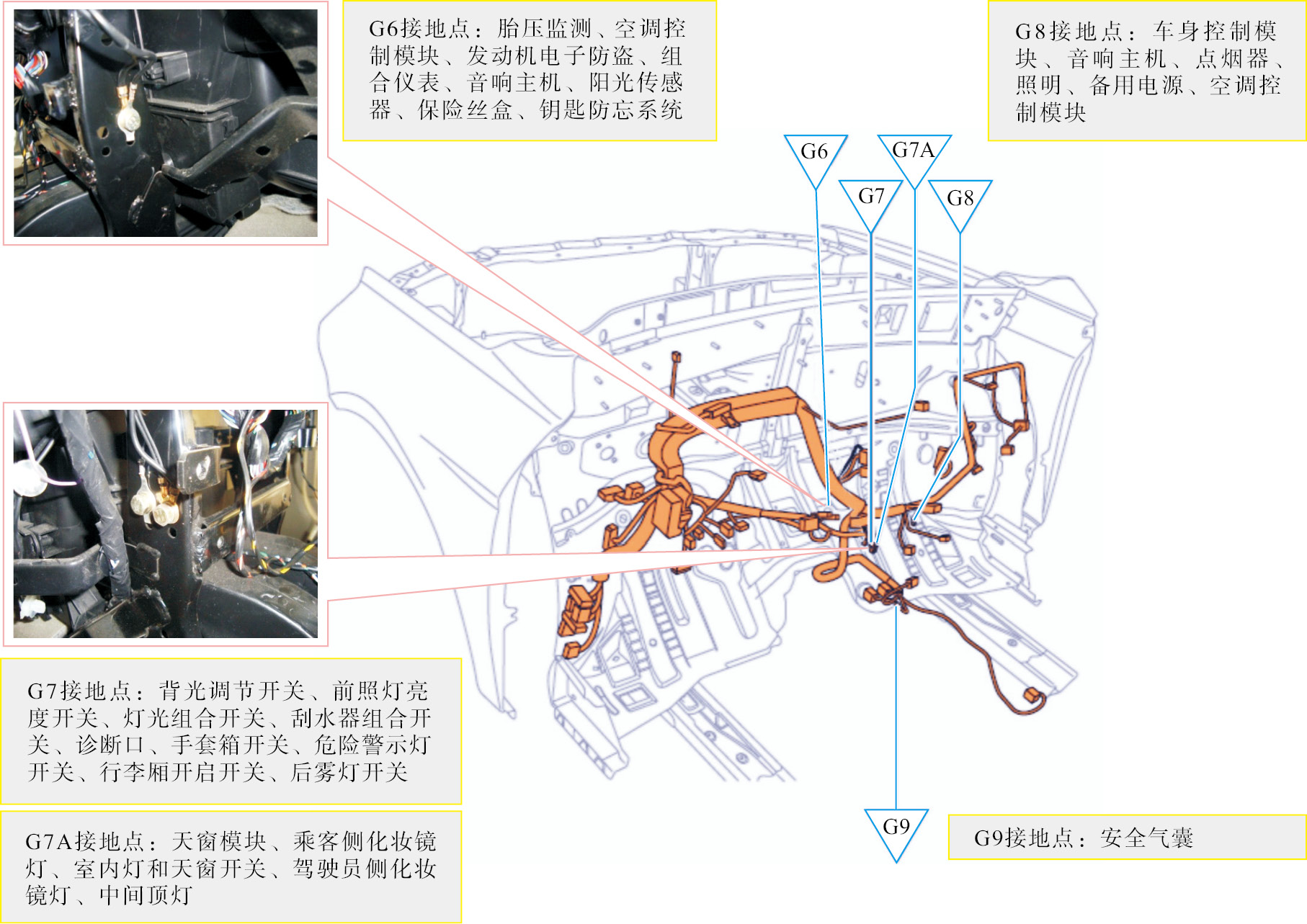 G6接地点：胎压监测、空调控制模块、发动机电子防盗、组合仪表、音响主机、阳光传感器、保险丝盒、钥匙防忘系统

G8接地点：车身控制模块、音响主机、点烟器、照明、备用电源、空调控制模块

G6

G7A

G7

G8

G7接地点：背光调节开关、前照灯亮度开关、灯光组合开关、刮水器组合开关、诊断口、手套箱开关、危险警示灯开关、行李厢开启开关、后雾灯开关

G7A接地点：天窗模块、乘客侧化妆镜灯、室内灯和天窗开关、驾驶员侧化妆镜灯、中间顶灯

G9

G9接地点：安全气囊