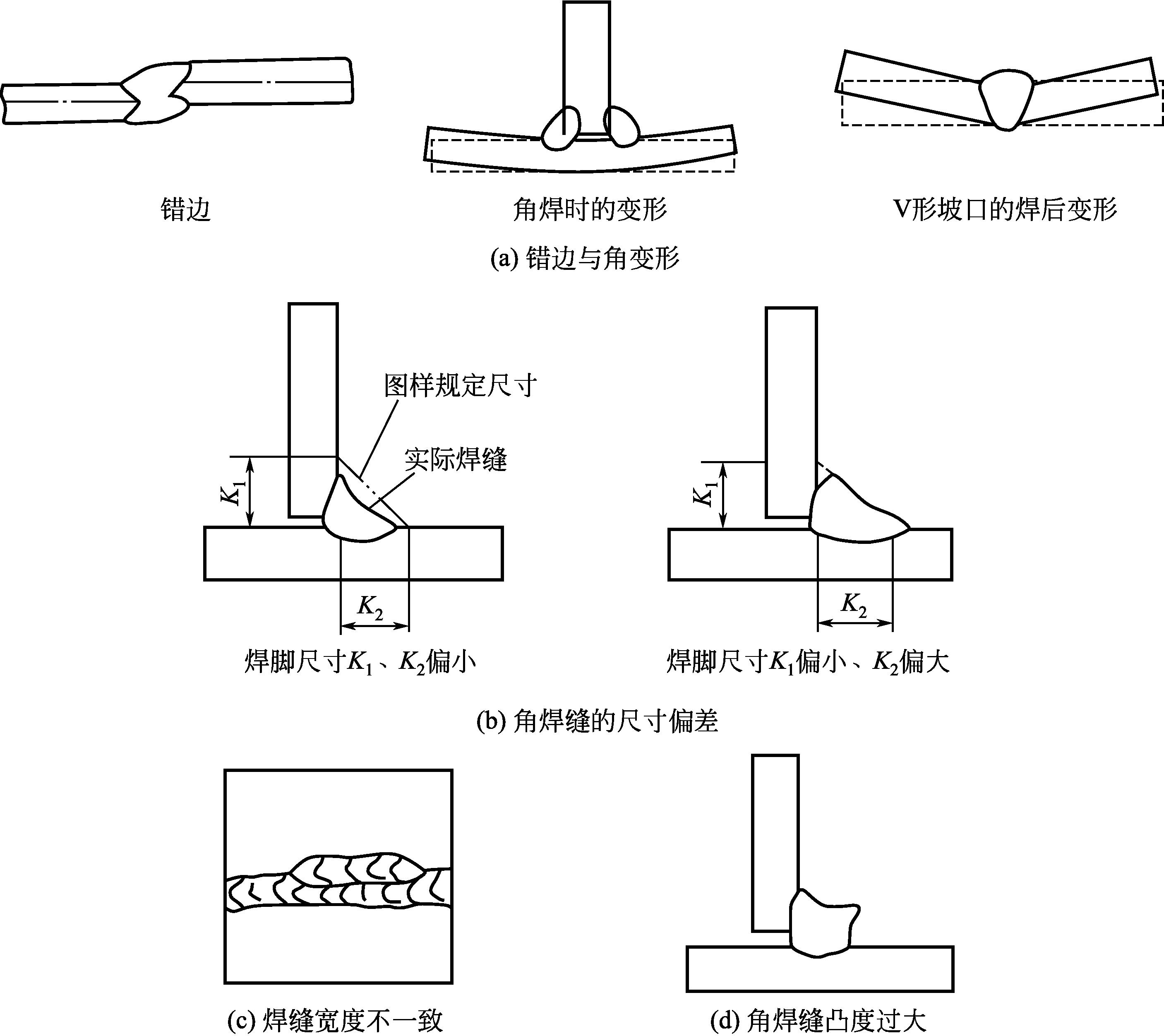 错边

角焊时的变形

V形坡口的焊后变形

(a) 错边与角变形

图样规定尺寸

实际焊缝

$K_1$

$K_2$

焊脚尺寸$K_1$、$K_2$偏小

$K_1$

$K_2$

焊脚尺寸$K_1$偏小、$K_2$偏大

(b) 角焊缝的尺寸偏差

(c) 焊缝宽度不一致

(d) 角焊缝凸度过大