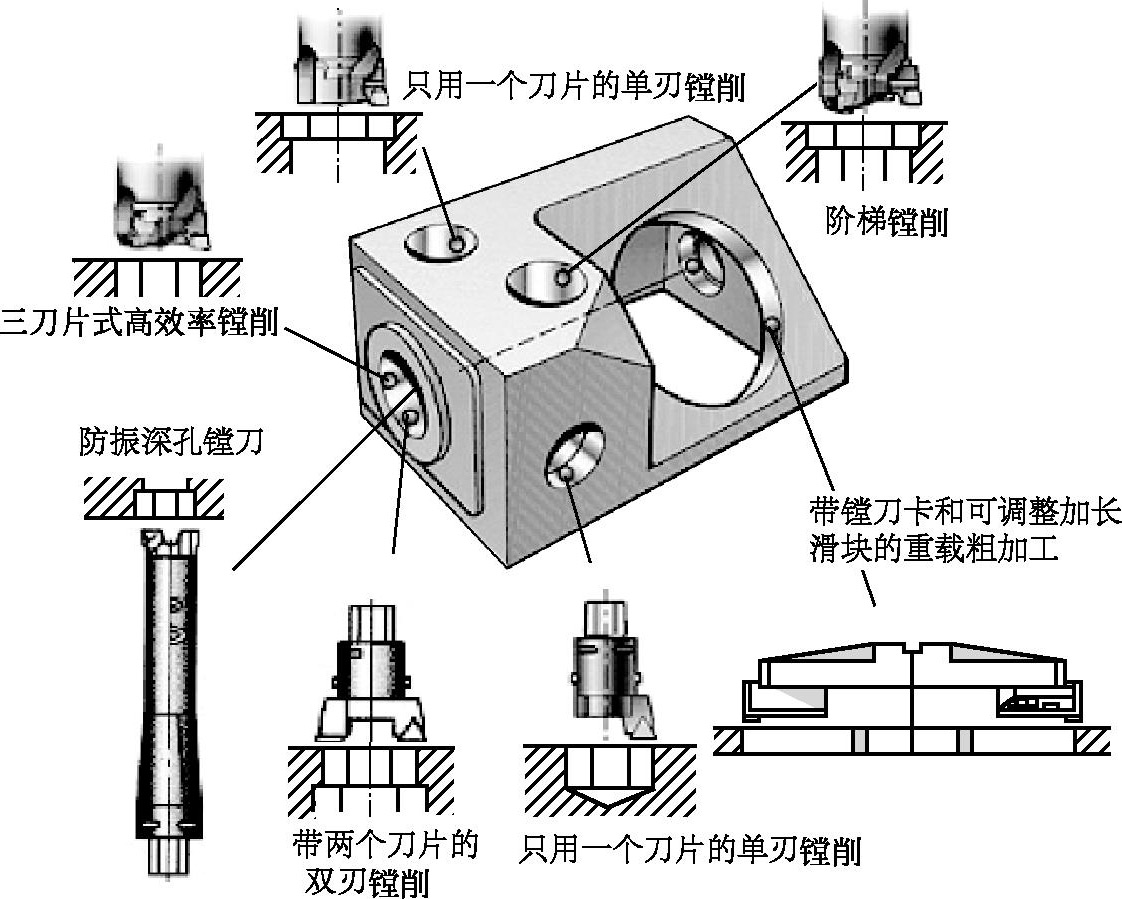 只用一个刀片的单刃镗削

阶梯镗削

三刀片式高效率镗削

防振深孔镗刀

带镗刀卡和可调整加长滑块的重载粗加工

带两个刀片的双刃镗削

只用一个刀片的单刃镗削