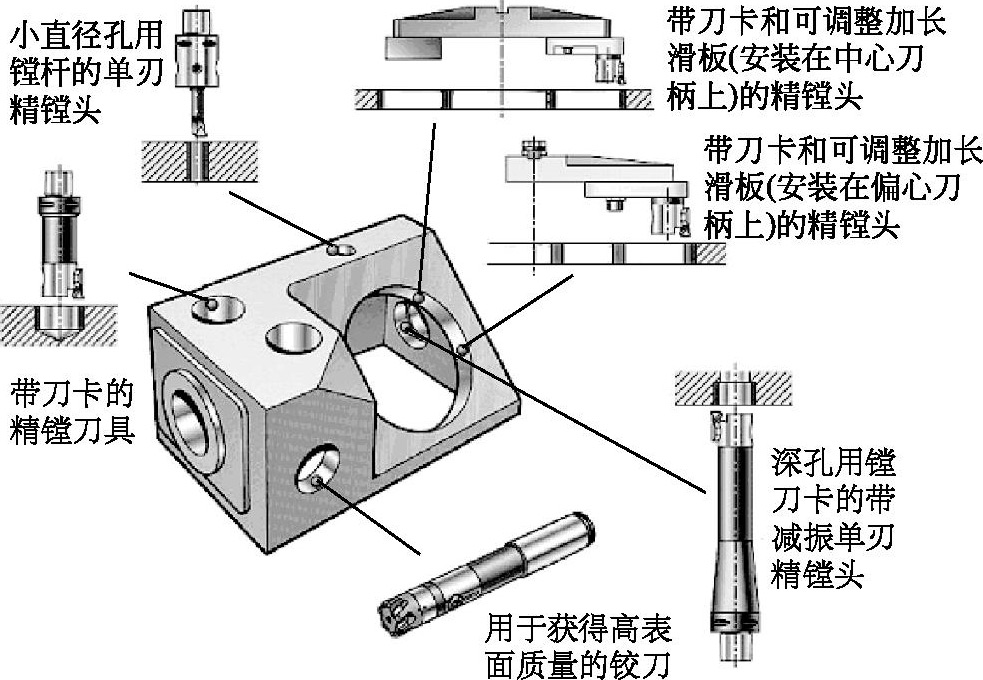 小直径孔用镗杆的单刃精镗头

带刀卡和可调整加长滑板(安装在中心刀柄上)的精镗头

带刀卡和可调整加长滑板(安装在偏心刀柄上)的精镗头

带刀卡的精镗刀具

深孔用镗刀卡的带减振单刃精镗头

用于获得高表面质量的铰刀