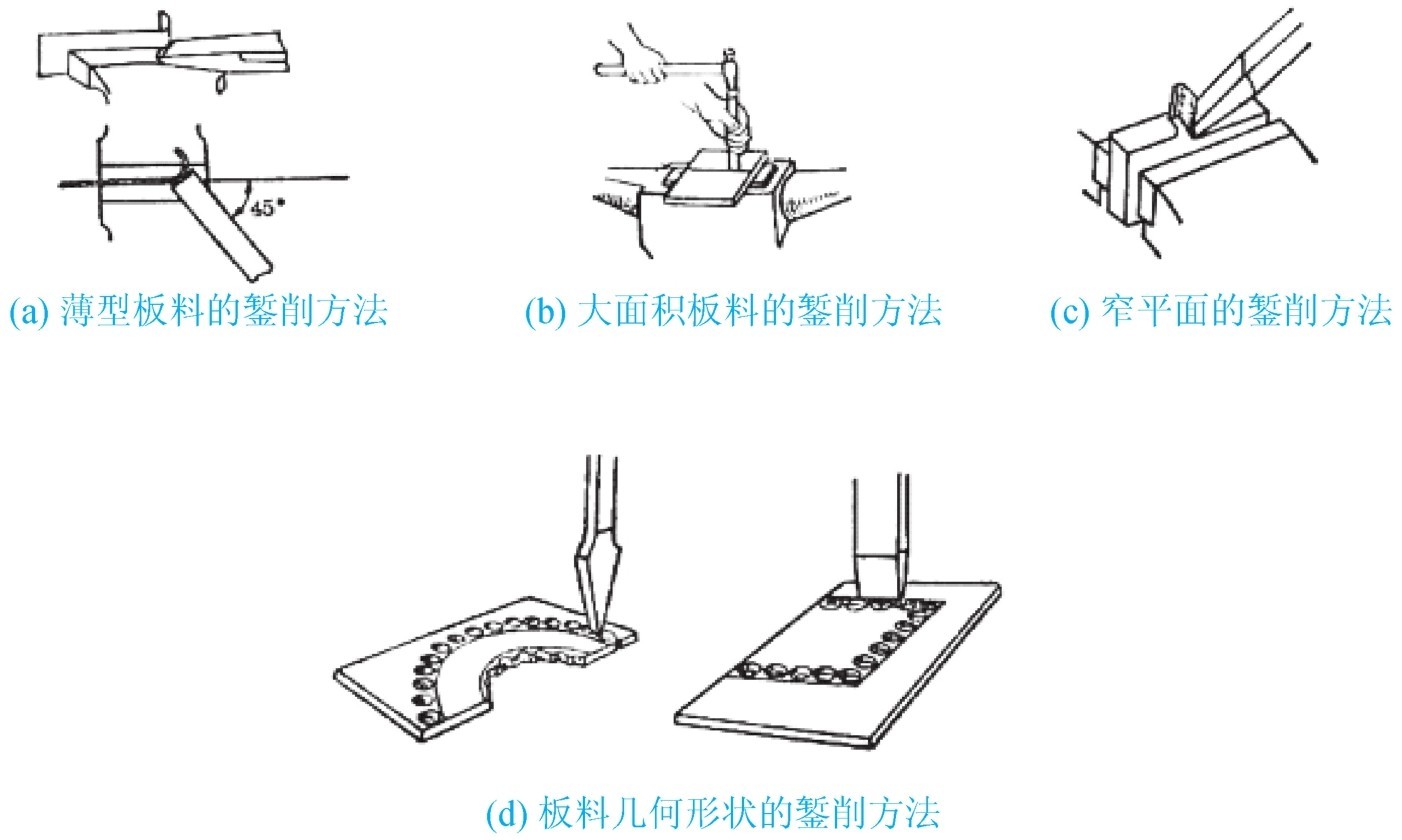 45°

(a) 薄型板料的錾削方法

(b) 大面积板料的錾削方法

(c) 窄平面的錾削方法

(d) 板料几何形状的錾削方法