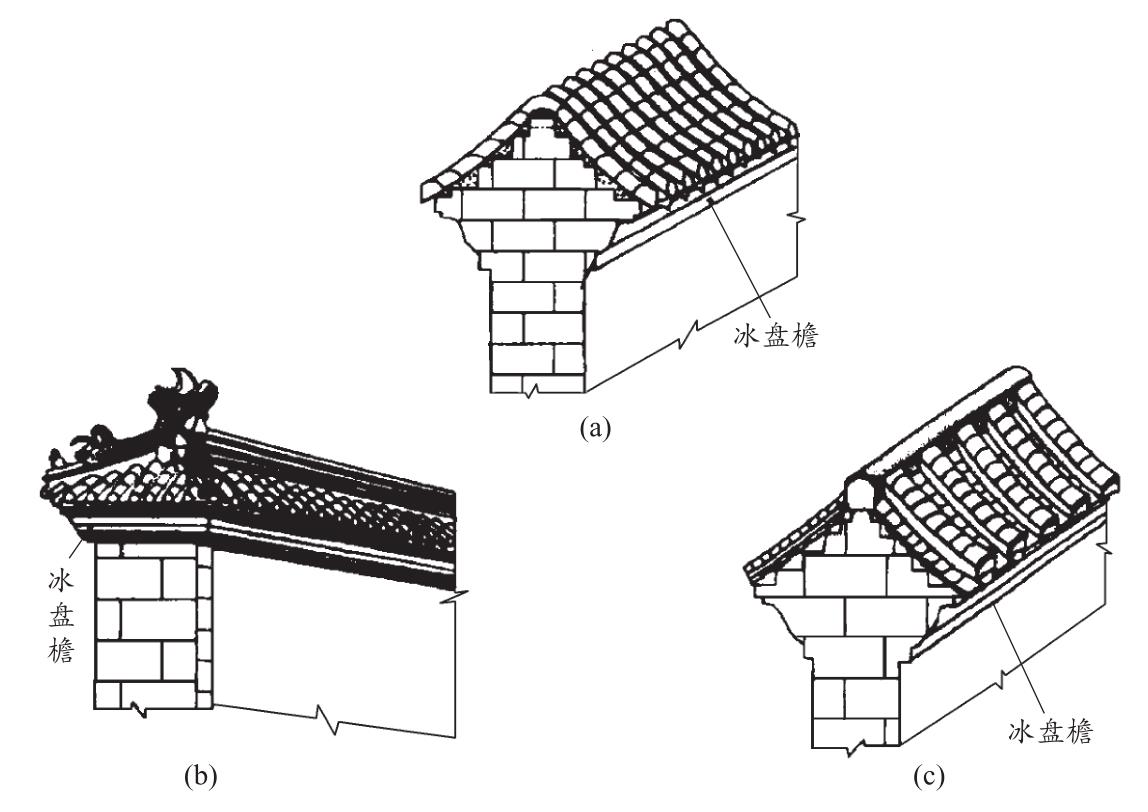 冰盘檐

(a)

冰盘檐

(b)

冰盘檐

(c)