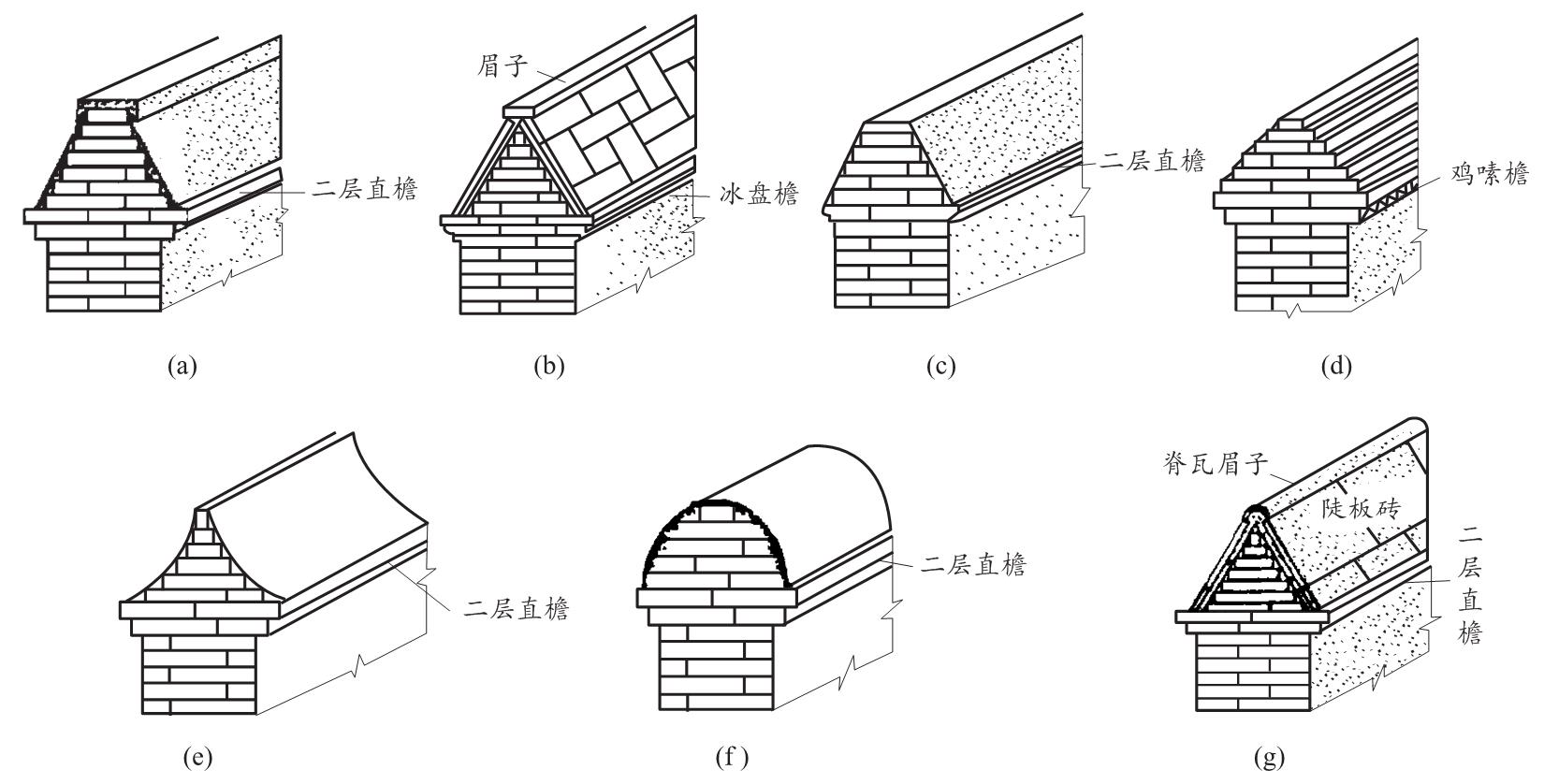 二层直檐

(a)

眉子

冰盘檐

(b)

二层直檐

(c)

鸡嗉檐

(d)

二层直檐

(e)

二层直檐

(f)

脊瓦眉子

陡板砖

二层直檐

(g)