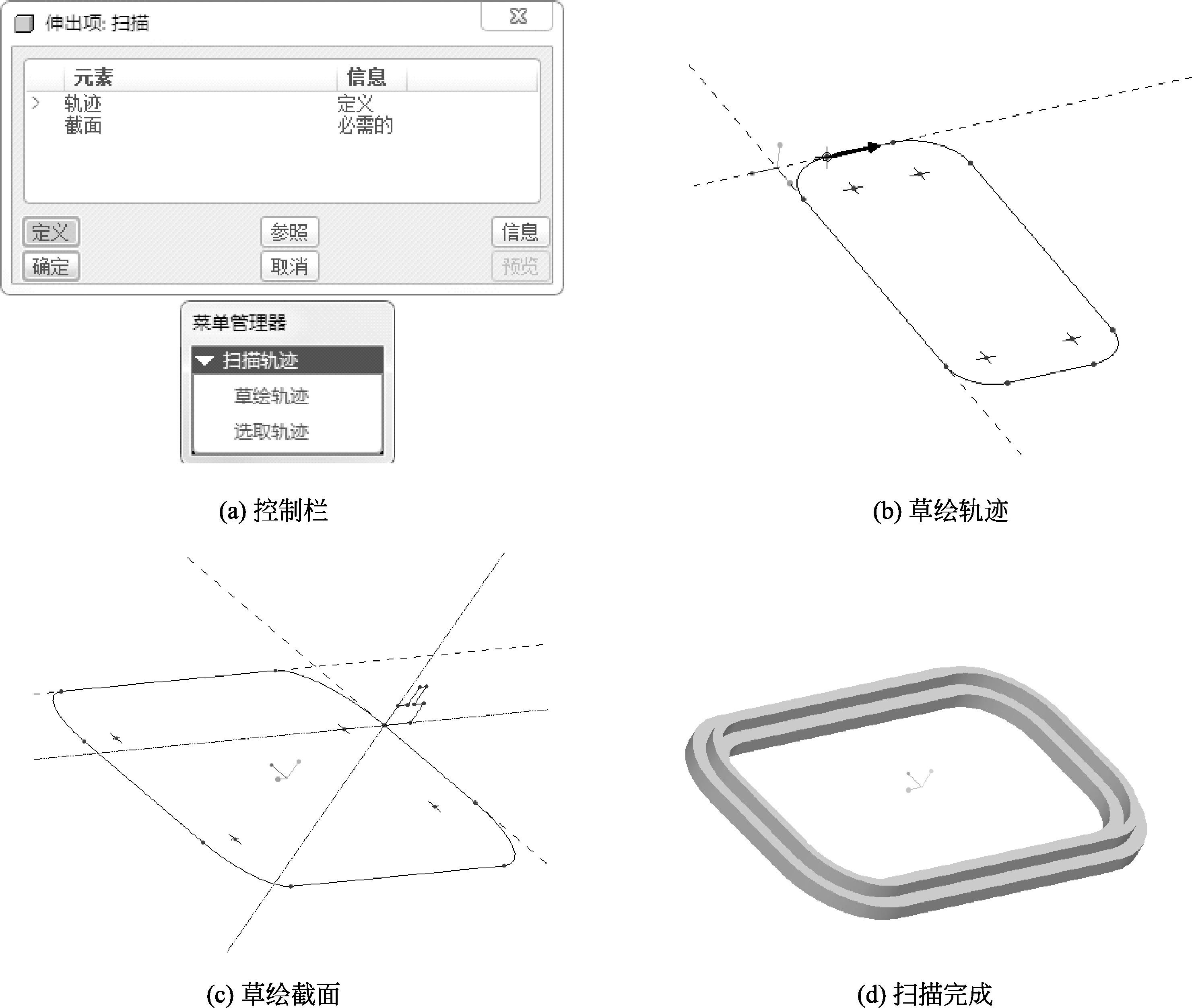 伸出项: 扫描

| 元素 | 信息 |
|---|---|
| 轨迹 | 定义 |
| 截面 | 必需的 |

定义 参照 信息
确定 取消 预览

菜单管理器
扫描轨迹
草绘轨迹
选取轨迹

(a) 控制栏

(b) 草绘轨迹

(c) 草绘截面

(d) 扫描完成