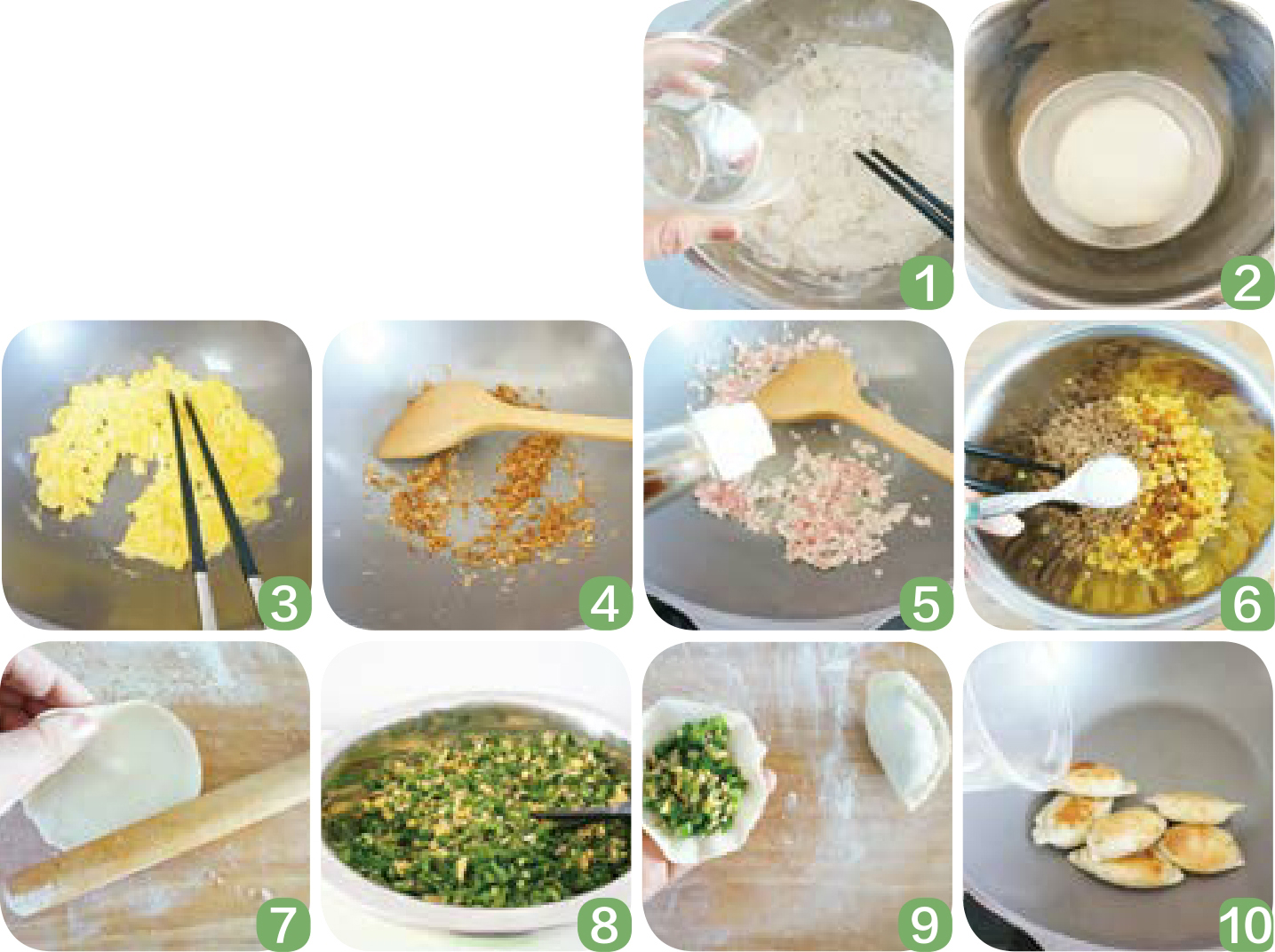 1
2
3
4
5
6
7
8
9
10