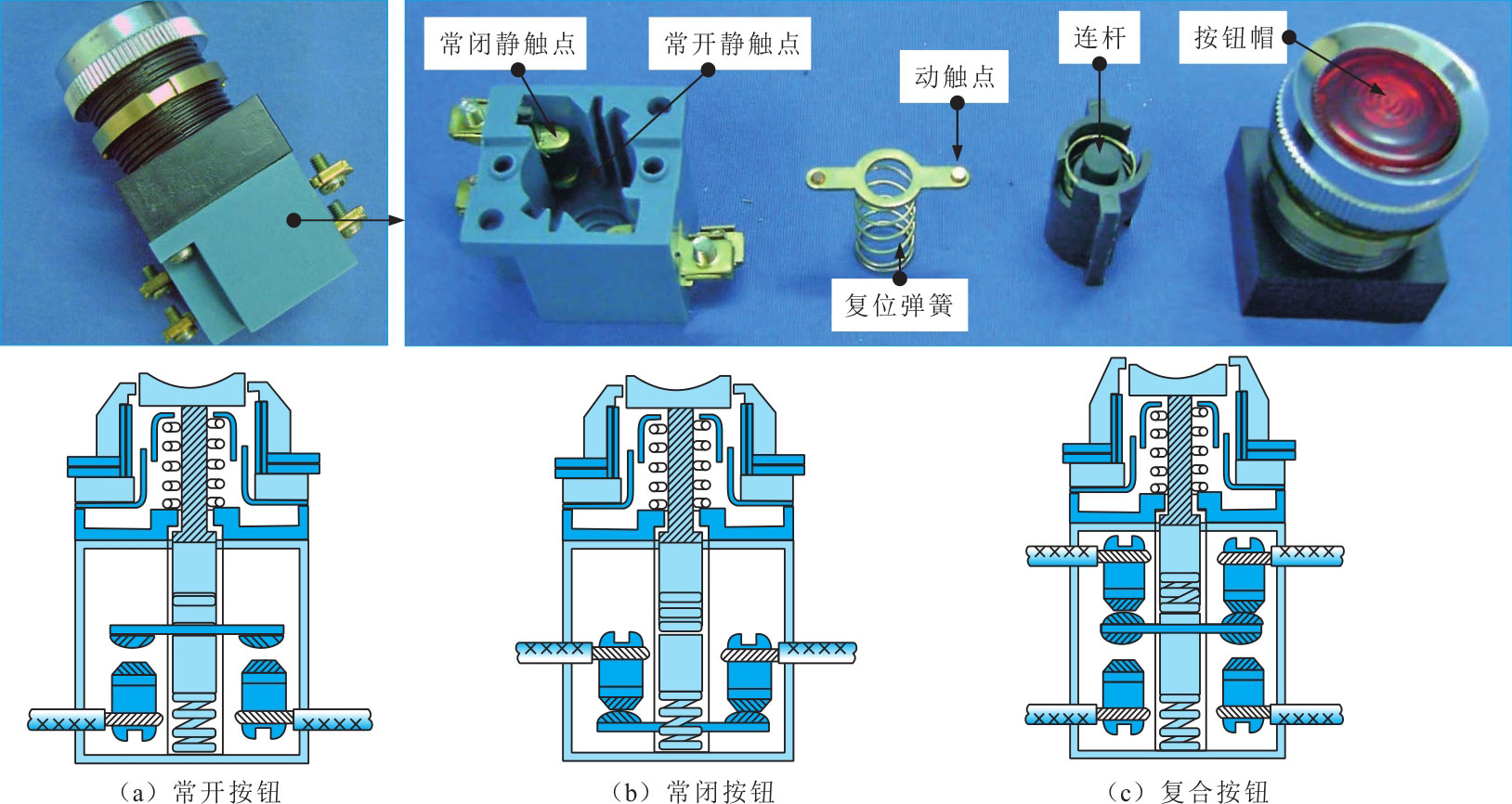 常闭静触点
常开静触点
动触点
连杆
按钮帽
复位弹簧

（a）常开按钮
（b）常闭按钮
（c）复合按钮