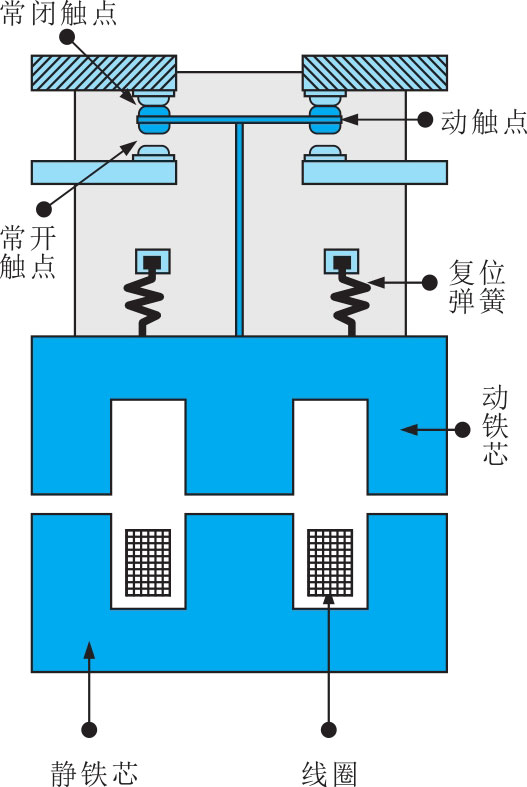 常闭触点

动触点

常开触点

复位弹簧

动铁芯

静铁芯

线圈