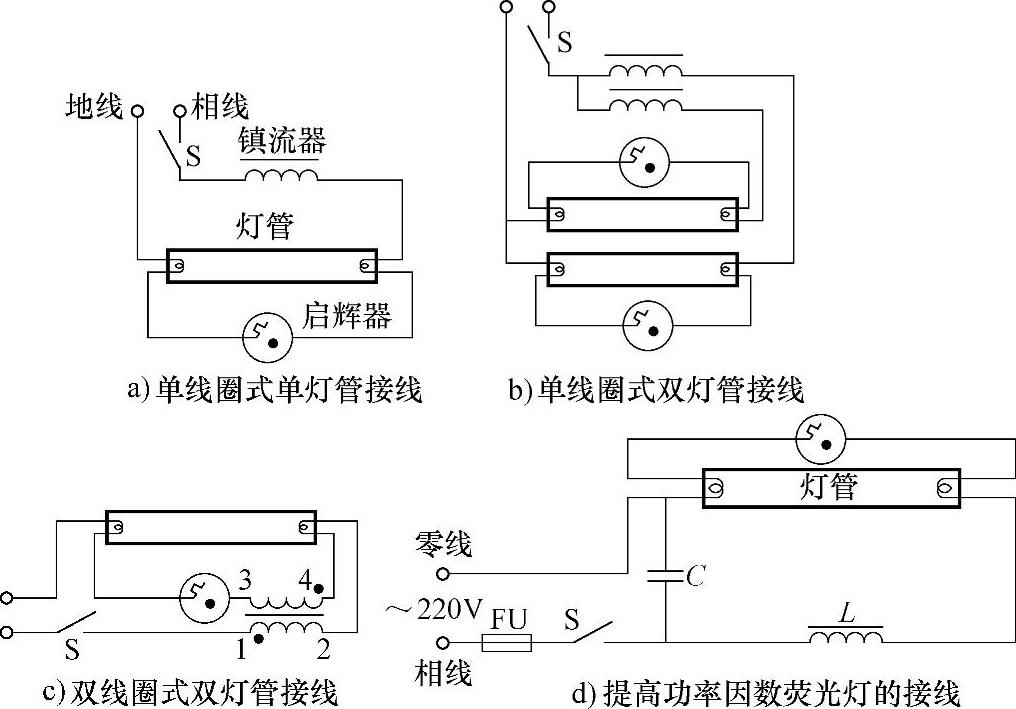 地线 相线
S
镇流器
灯管
启辉器
a) 单线圈式单灯管接线

S
b) 单线圈式双灯管接线

3 4
1 2
S
c) 双线圈式双灯管接线

灯管
零线
$C$
~220V FU S
$L$
相线
d) 提高功率因数荧光灯的接线