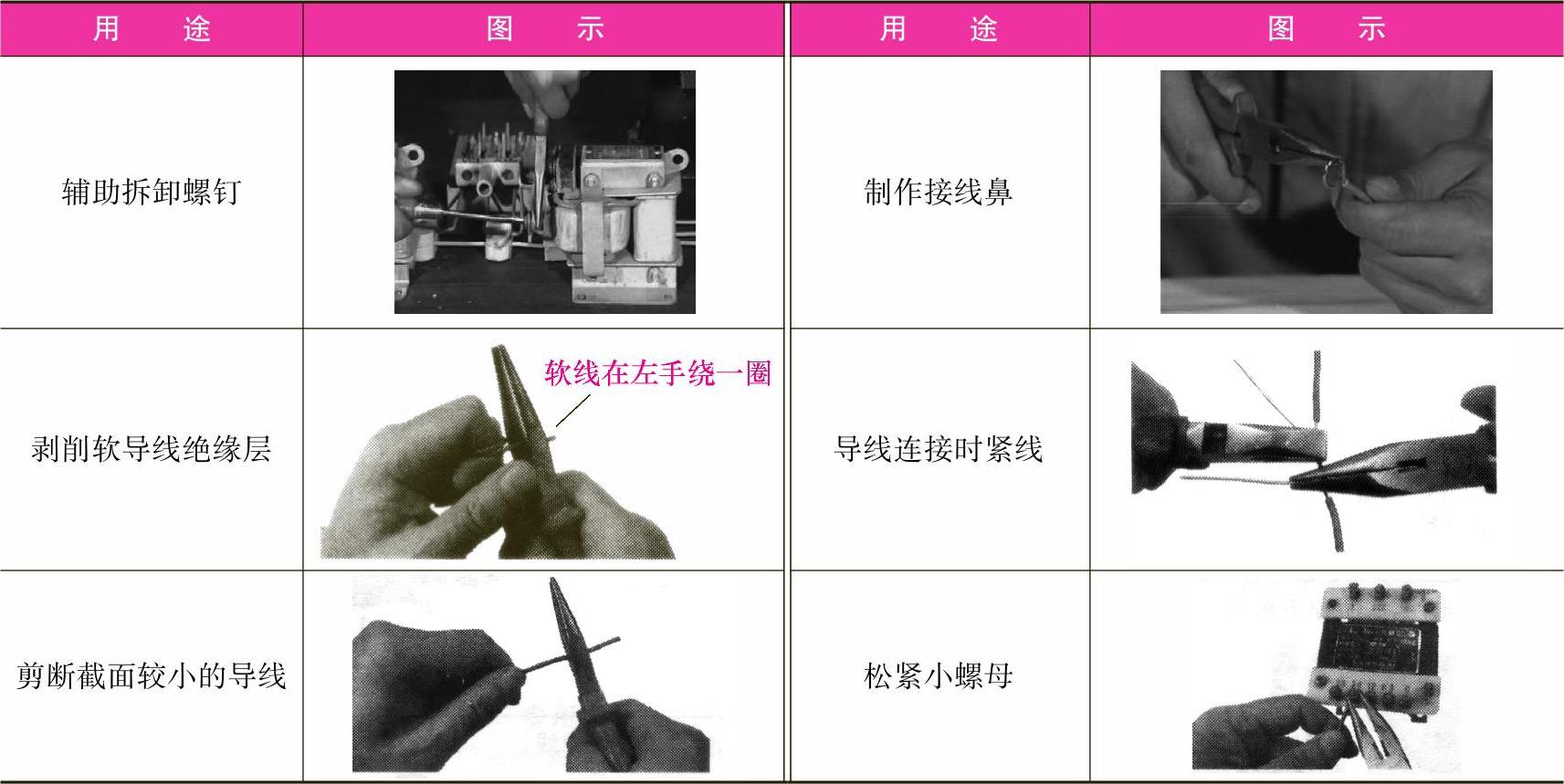 | 用　途 | 图　示 | 用　途 | 图　示 |
|---|---|---|---|
| 辅助拆卸螺钉 | | 制作接线鼻 | |
| 剥削软导线绝缘层 | 软线在左手绕一圈 | 导线连接时紧线 | |
| 剪断截面较小的导线 | | 松紧小螺母 | |