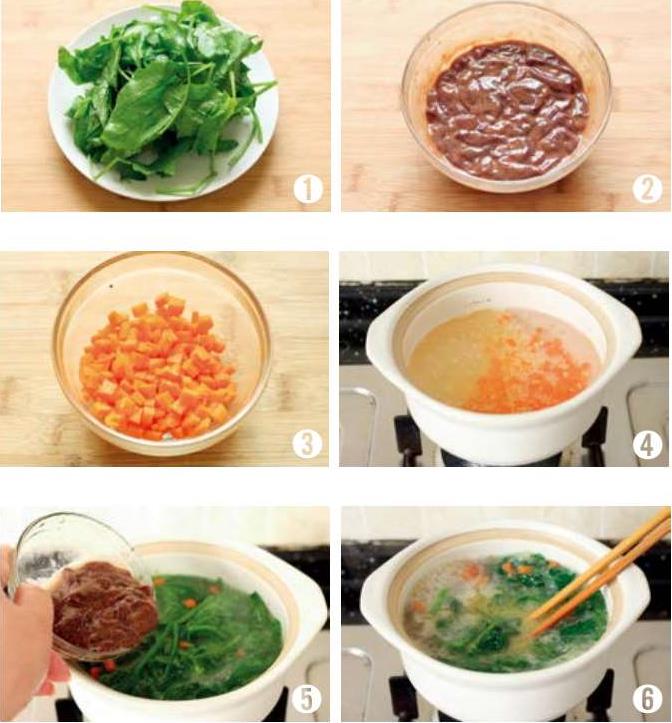 1

2

3

4

5

6