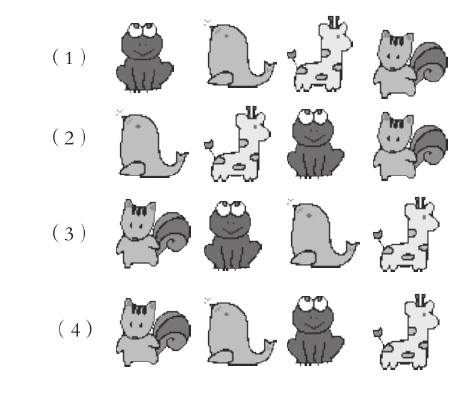 （1）

（2）

（3）

（4）