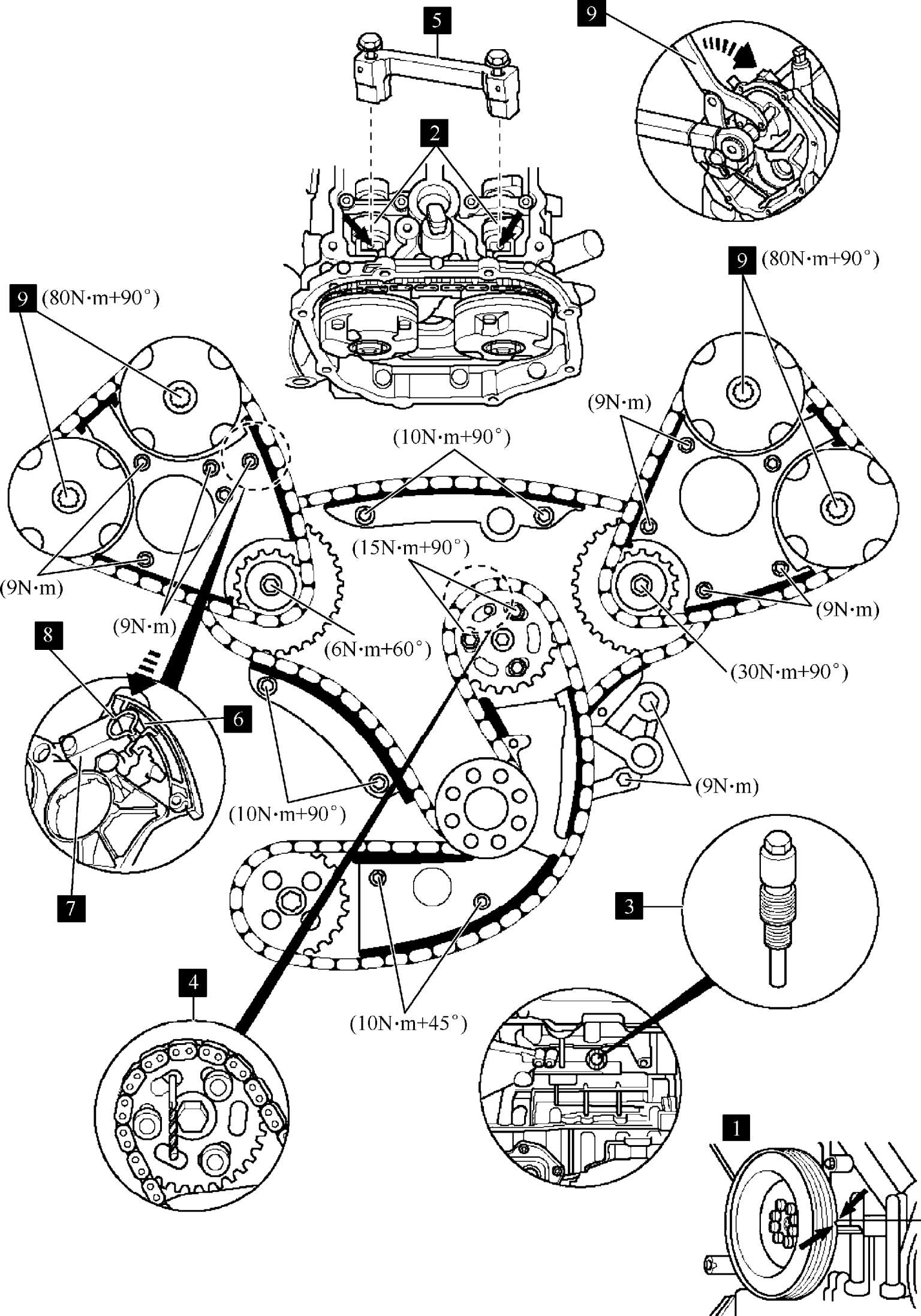 5

9

2

9 (80N·m+90°)

9 (80N·m+90°)

(9N·m)

(10N·m+90°)

(15N·m+90°)

(9N·m)

(9N·m)

(9N·m)

(6N·m+60°)

(30N·m+90°)

8

6

(10N·m+90°)

(9N·m)

7

3

4

(10N·m+45°)

1