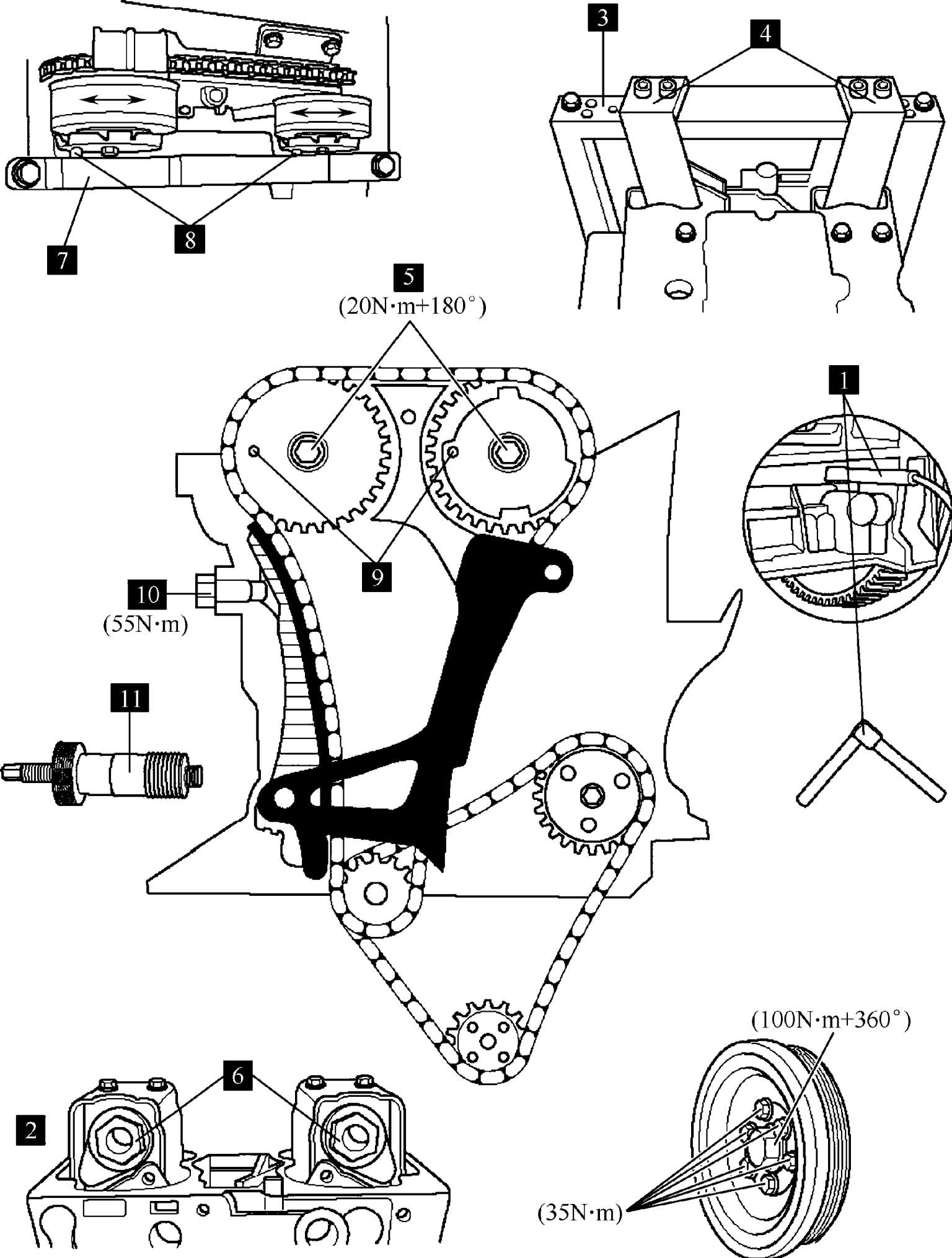 3

4

7

8

5
(20N·m+180°)

1

9

10
(55N·m)

11

(100N·m+360°)

6

2

(35N·m)