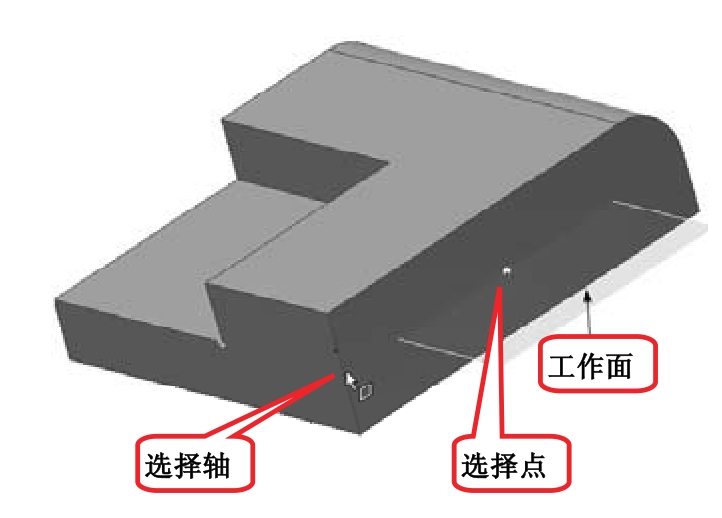 工作面

选择轴

选择点