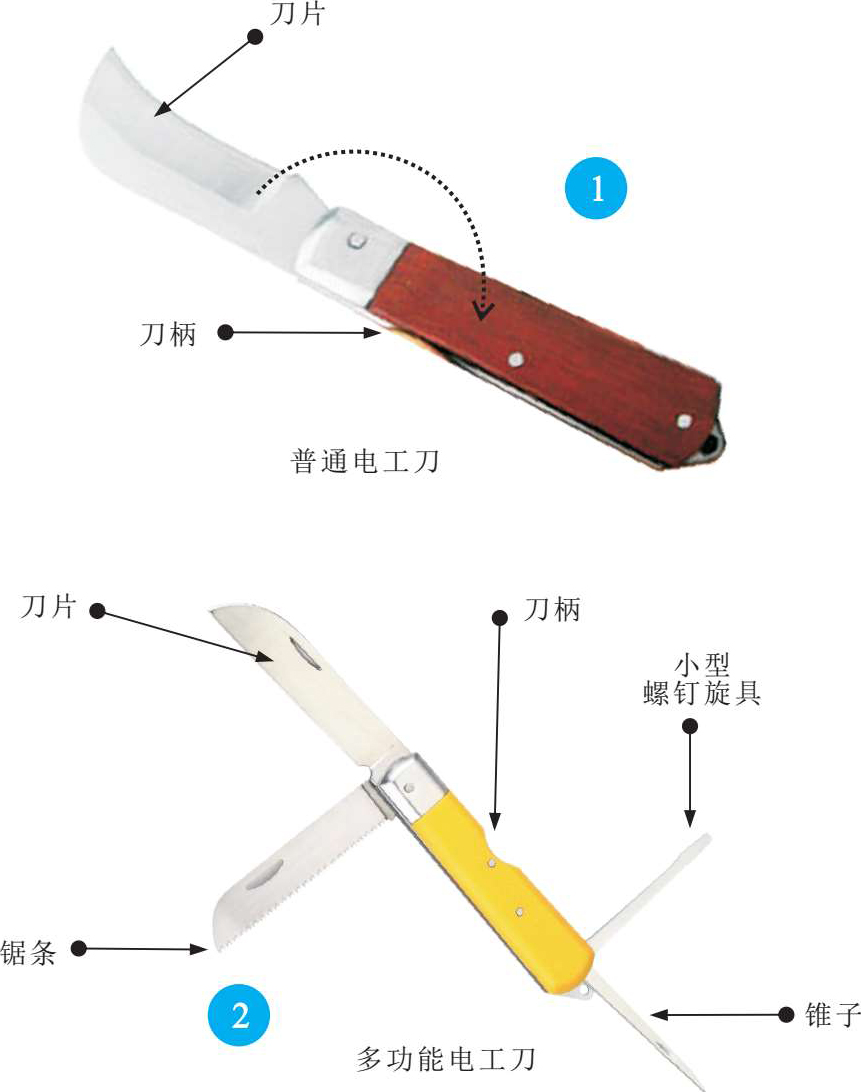 刀片

1

刀柄

普通电工刀

刀片

刀柄

小型
螺钉旋具

锯条

2

锥子

多功能电工刀