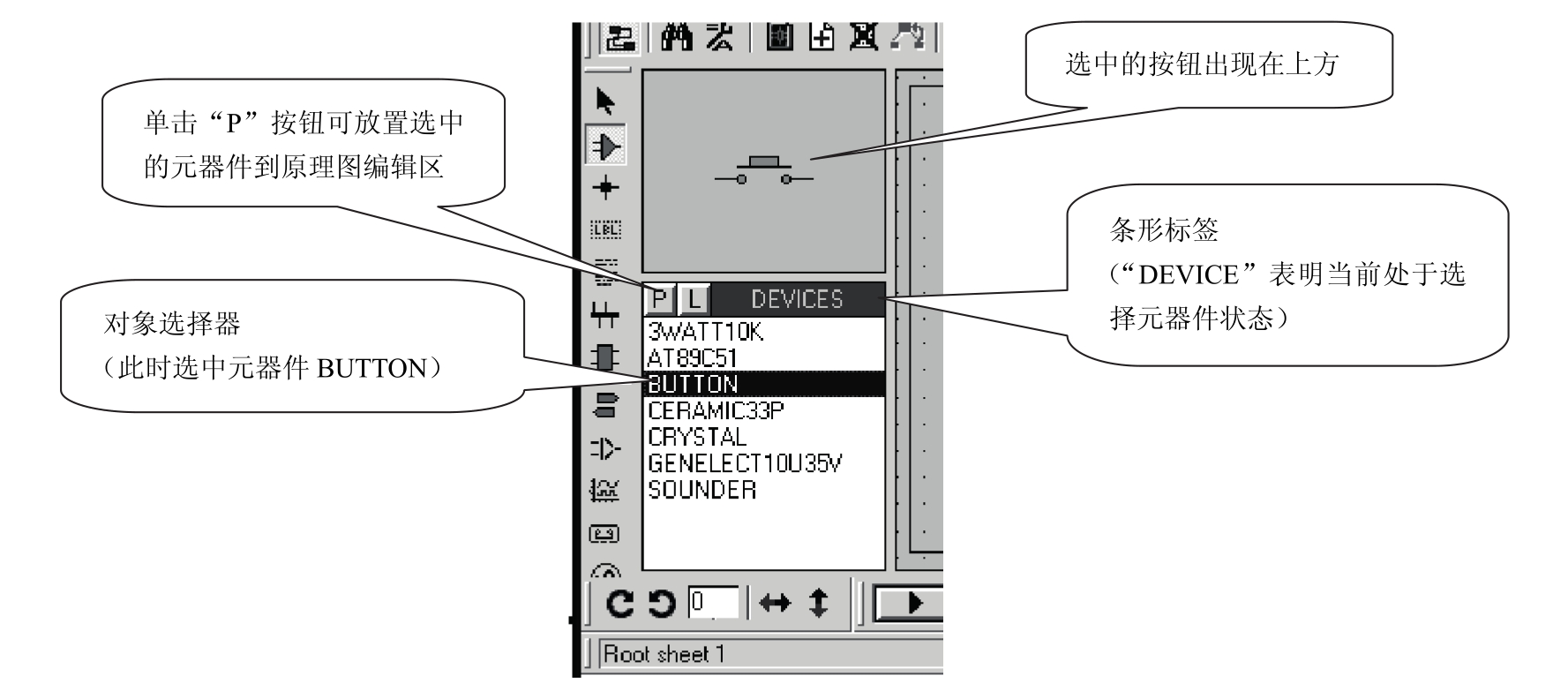 选中的按钮出现在上方

单击“P”按钮可放置选中的元器件到原理图编辑区

条形标签
（“DEVICE”表明当前处于选择元器件状态）

对象选择器
（此时选中元器件 BUTTON）

LBL

P L DEVICES

3WATT10K
AT89C51
BUTTON
CERAMIC33P
CRYSTAL
GENELECT10U35V
SOUNDER

0

Root sheet 1