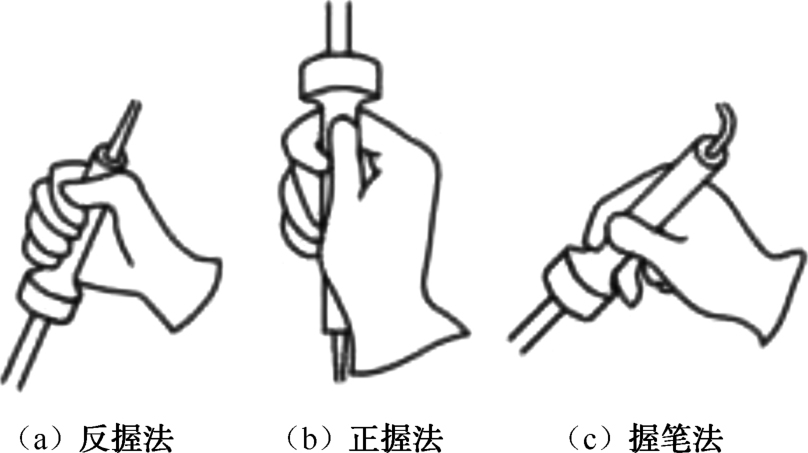 （a）反握法

（b）正握法

（c）握笔法