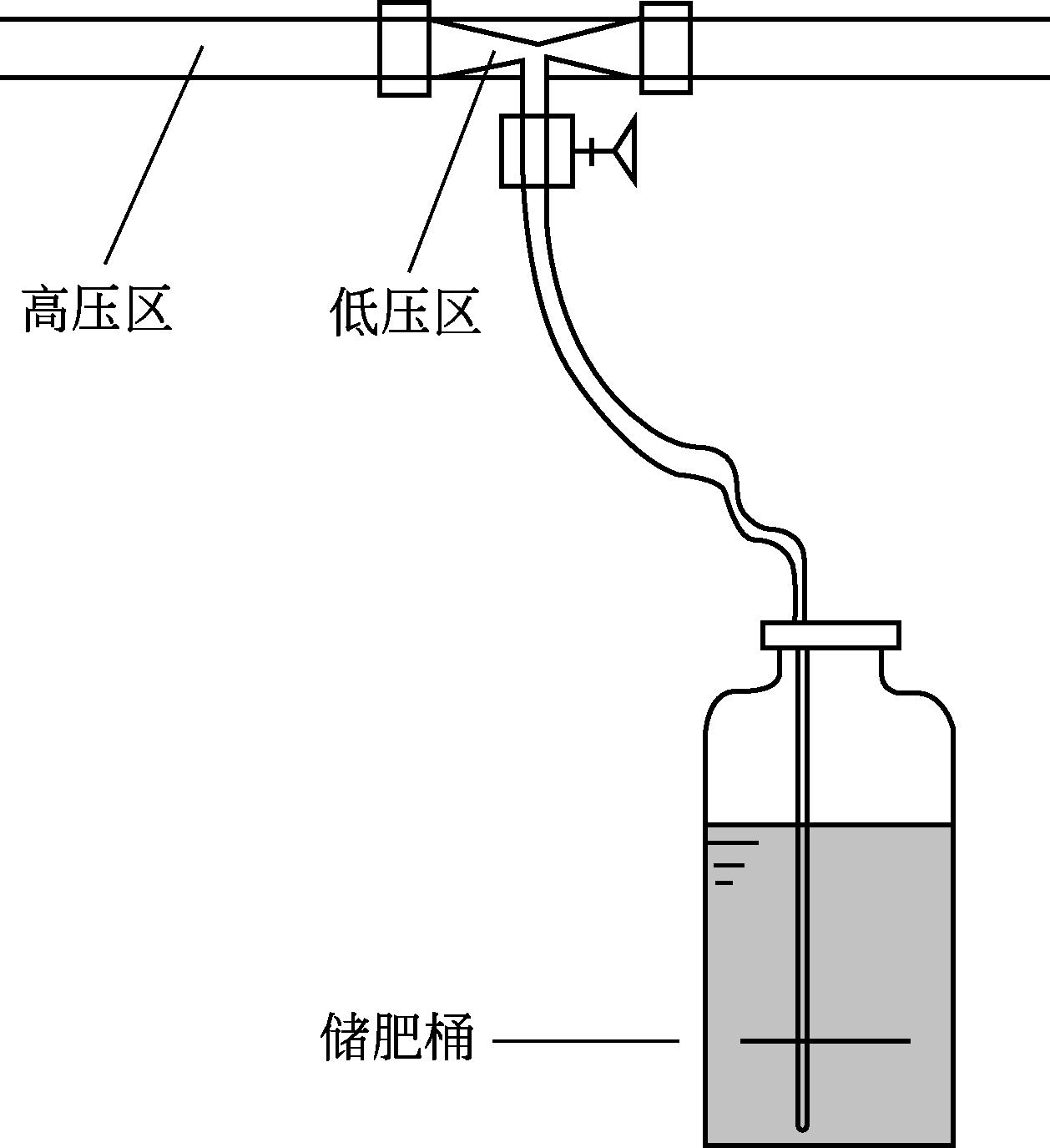 高压区

低压区

储肥桶