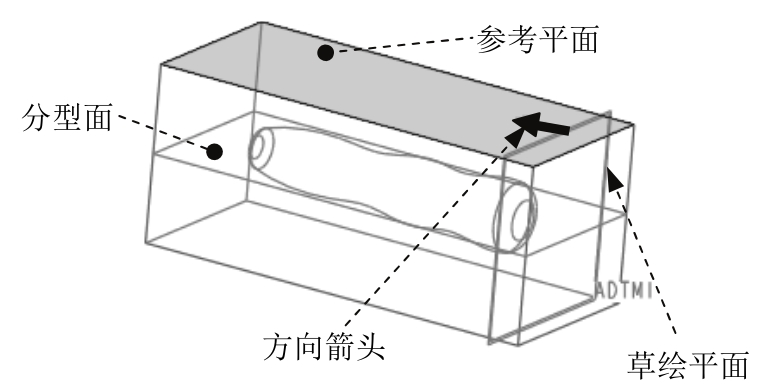 参考平面

分型面

ADTM1

方向箭头

草绘平面