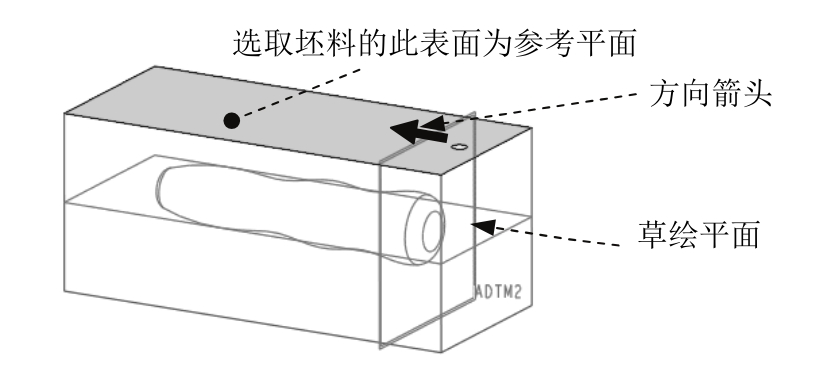 选取坯料的此表面为参考平面

方向箭头

草绘平面

ADTM2