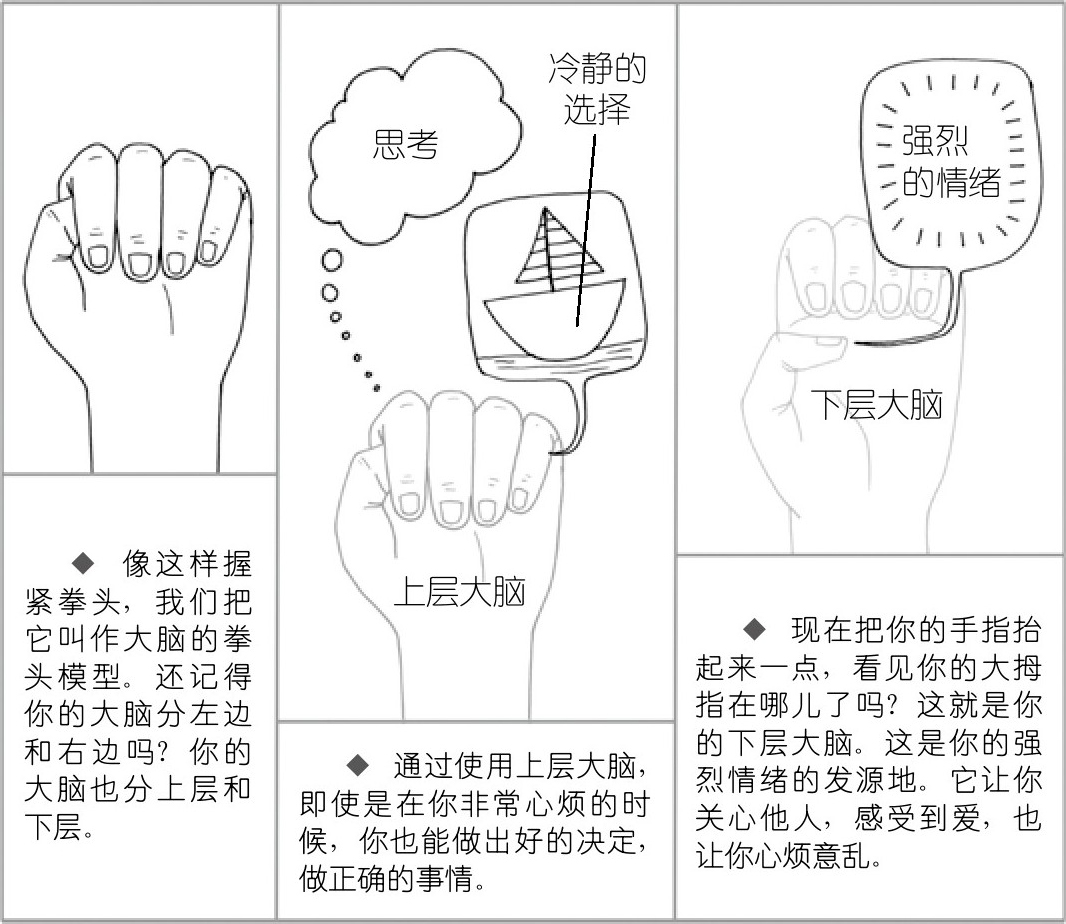 ◆ 像这样握紧拳头，我们把它叫作大脑的拳头模型。还记得你的大脑分左边和右边吗？你的大脑也分上层和下层。

思考

冷静的选择

上层大脑

◆ 通过使用上层大脑，即使是在你非常心烦的时候，你也能做出好的决定，做正确的事情。

强烈的情绪

下层大脑

◆ 现在把你的手指抬起来一点，看见你的大拇指在哪儿了吗？这就是你的下层大脑。这是你的强烈情绪的发源地。它让你关心他人，感受到爱，也让你心烦意乱。