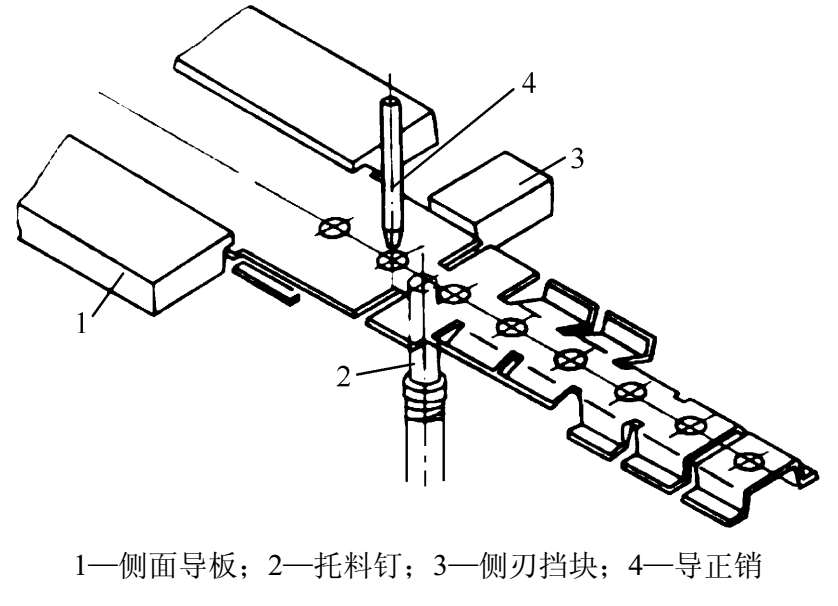 4
3
1
2
1—侧面导板；2—托料钉；3—侧刃挡块；4—导正销