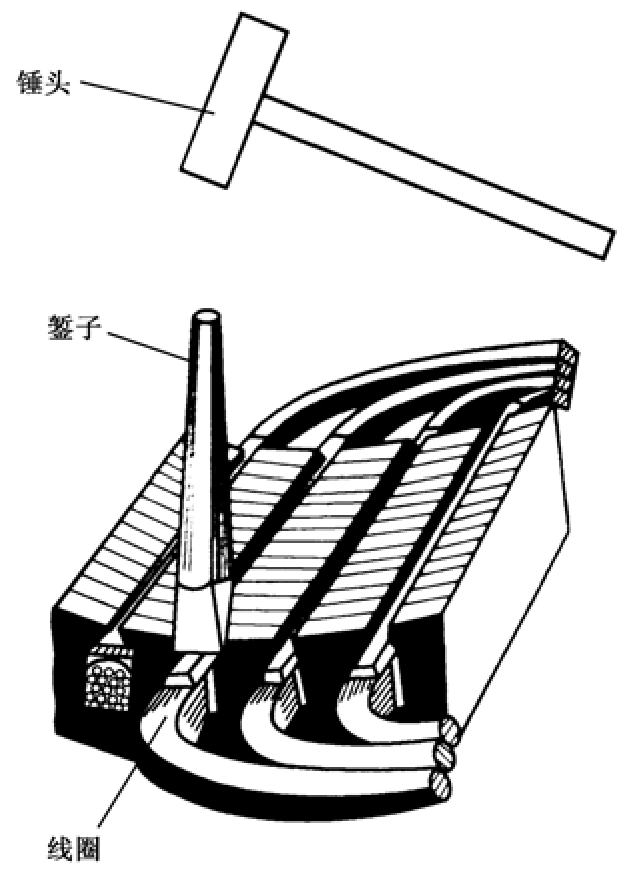 锤头

錾子

线圈