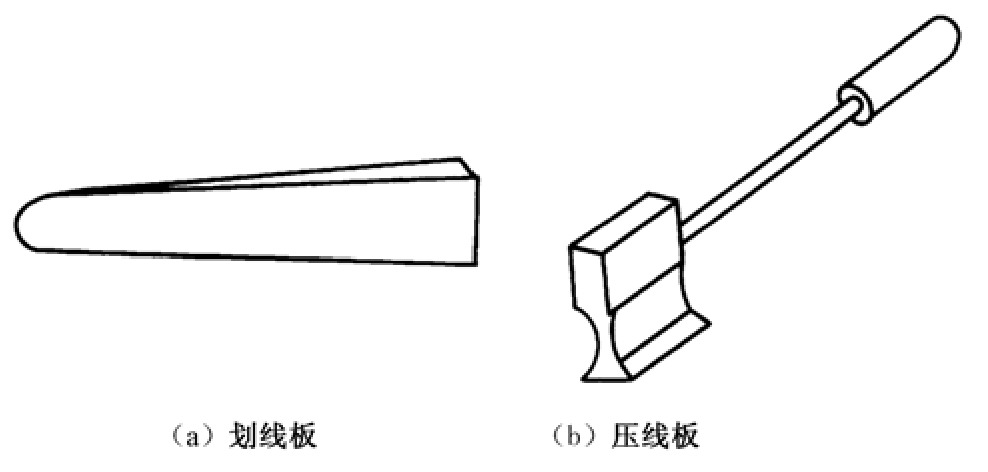 （a）划线板

（b）压线板