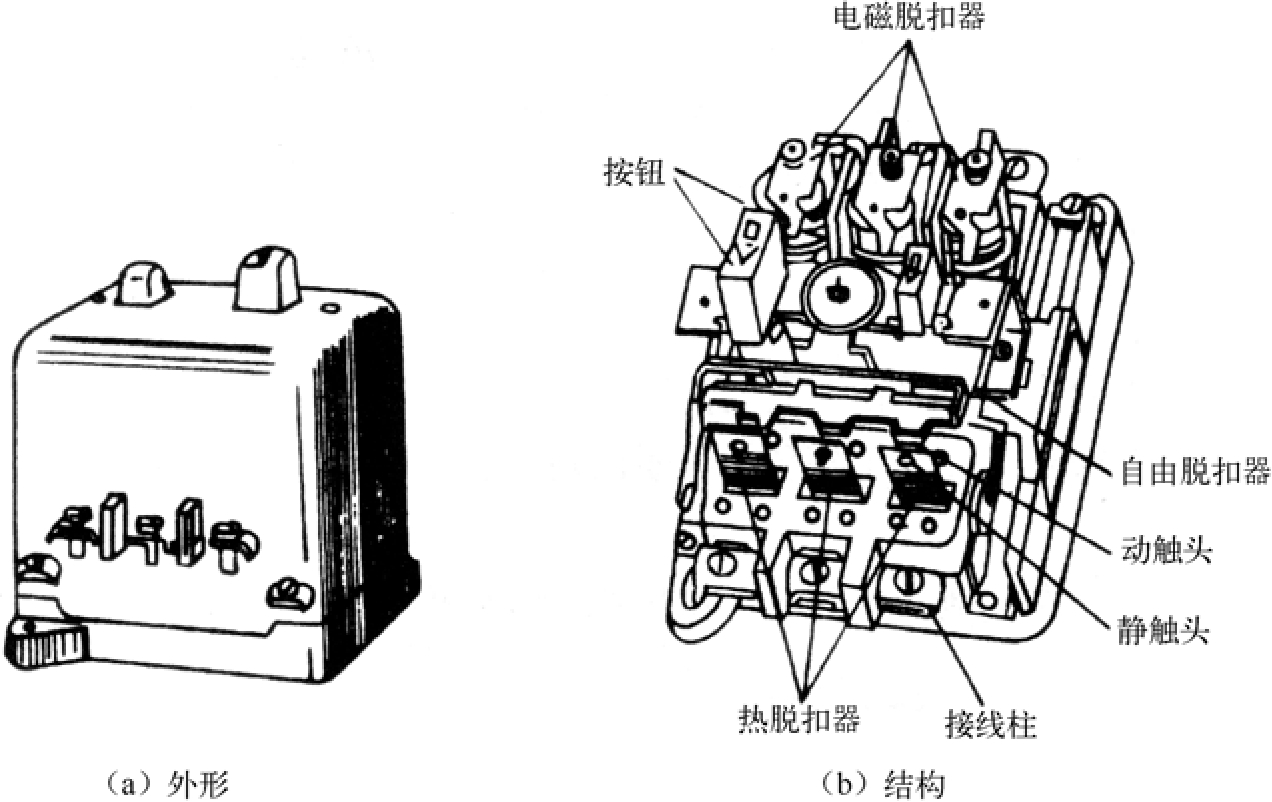 电磁脱扣器

按钮

自由脱扣器

动触头

静触头

热脱扣器

接线柱

（a）外形

（b）结构