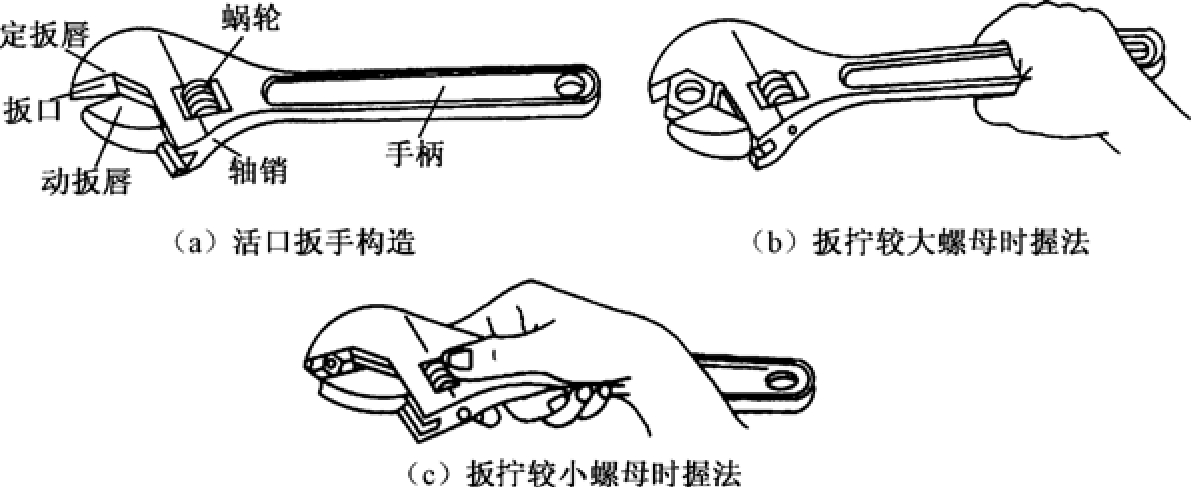 定扳唇
蜗轮
扳口
动扳唇
轴销
手柄
（a）活口扳手构造
（b）扳拧较大螺母时握法
（c）扳拧较小螺母时握法