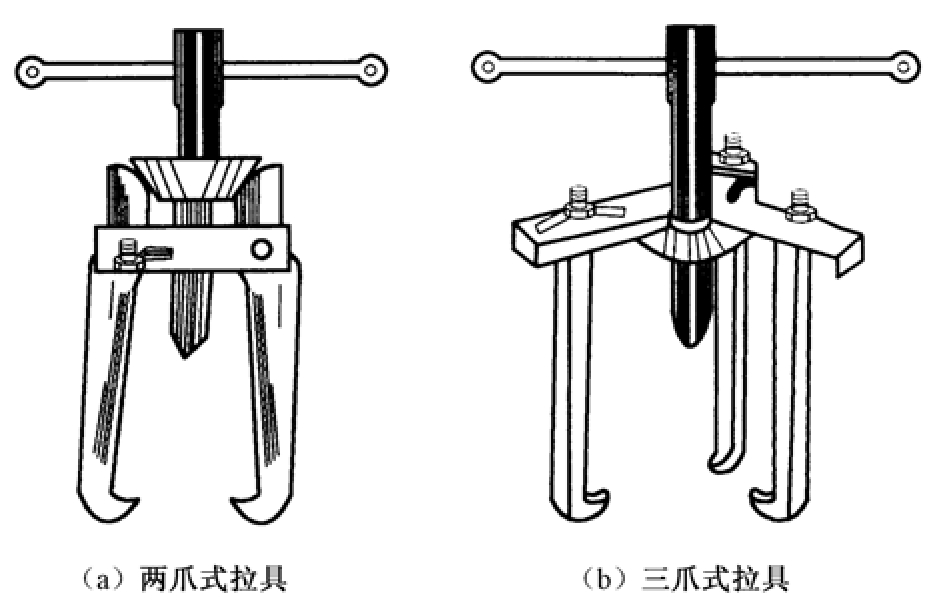 （a）两爪式拉具

（b）三爪式拉具