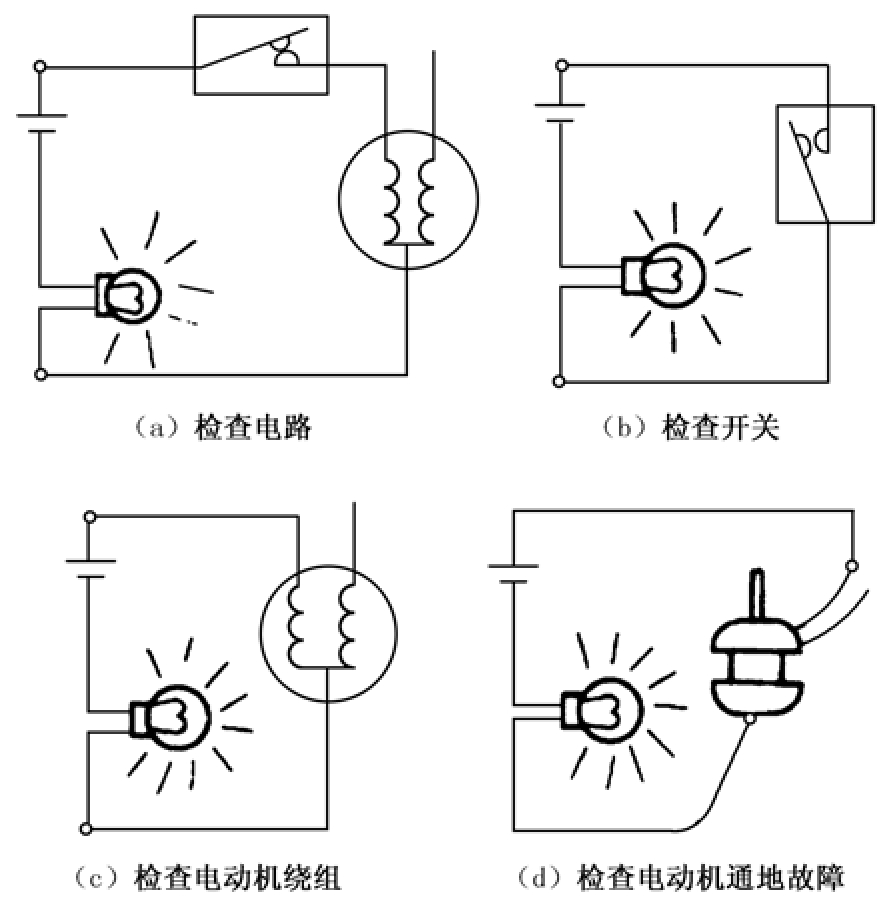 （a）检查电路

（b）检查开关

（c）检查电动机绕组

（d）检查电动机通地故障