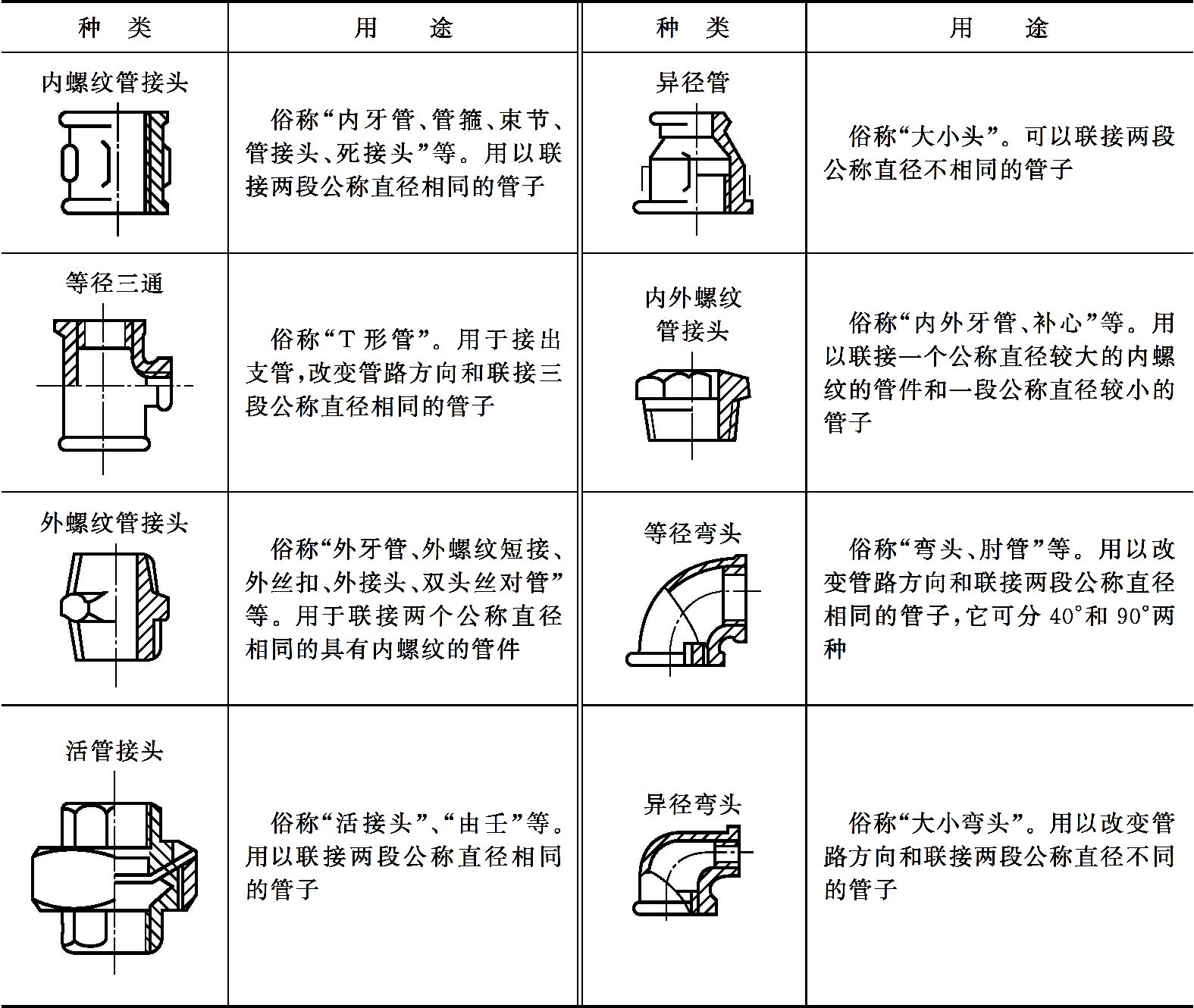 | 种　类 | 用　　途 | 种　类 | 用　　途 |
|---|---|---|---|
| 内螺纹管接头 | 俗称“内牙管、管箍、束节、管接头、死接头”等。用以联接两段公称直径相同的管子 | 异径管 | 俗称“大小头”。可以联接两段公称直径不相同的管子 |
| 等径三通 | 俗称“T 形管”。用于接出支管,改变管路方向和联接三段公称直径相同的管子 | 内外螺纹管接头 | 俗称“内外牙管、补心”等。用以联接一个公称直径较大的内螺纹的管件和一段公称直径较小的管子 |
| 外螺纹管接头 | 俗称“外牙管、外螺纹短接、外丝扣、外接头、双头丝对管”等。用于联接两个公称直径相同的具有内螺纹的管件 | 等径弯头 | 俗称“弯头、肘管”等。用以改变管路方向和联接两段公称直径相同的管子,它可分 40°和 90°两种 |
| 活管接头 | 俗称“活接头”、“由壬”等。用以联接两段公称直径相同的管子 | 异径弯头 | 俗称“大小弯头”。用以改变管路方向和联接两段公称直径不同的管子 |