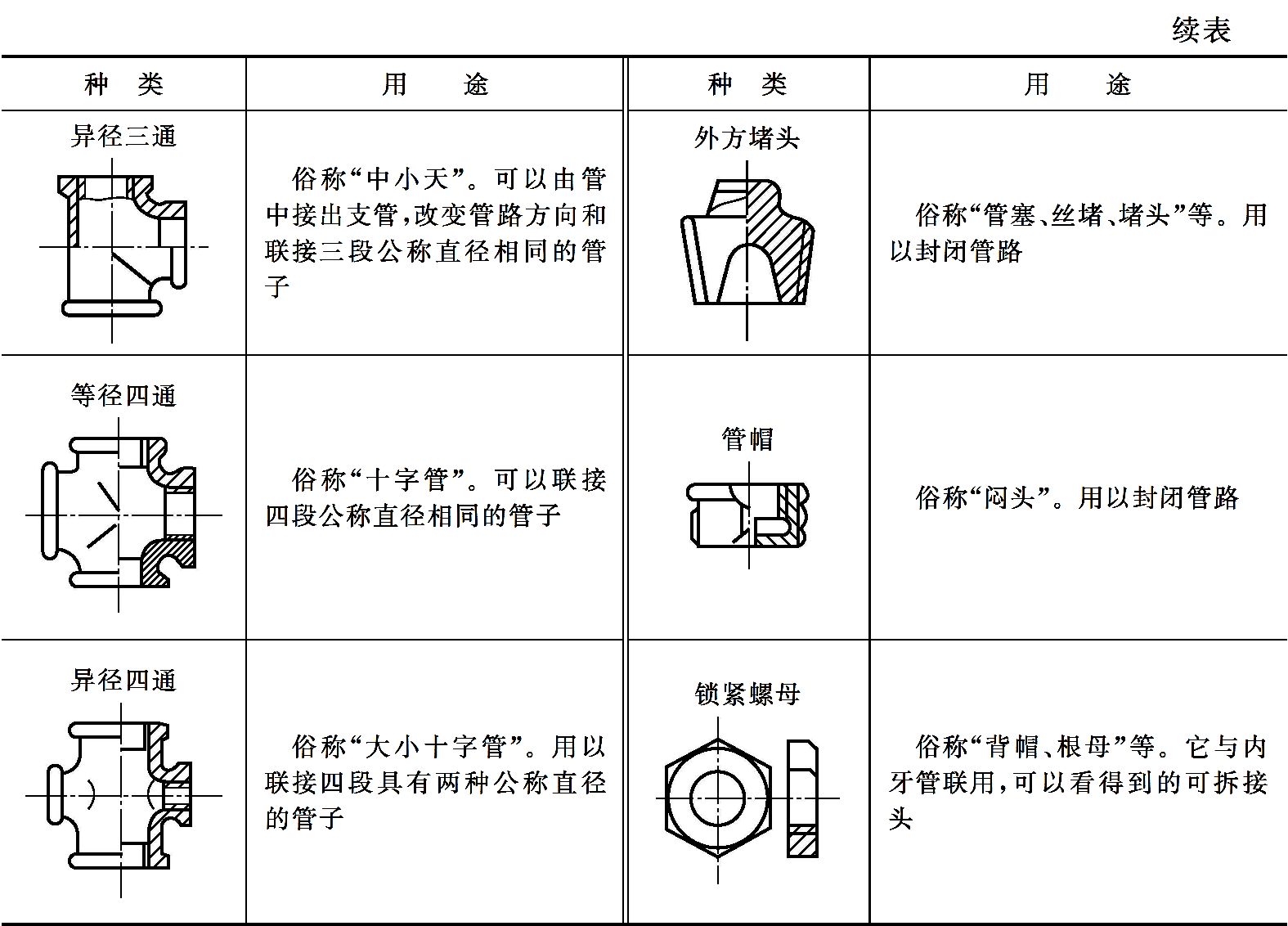 续表

| 种　类 | 用　　途 | 种　类 | 用　　途 |
|---|---|---|---|
| 异径三通 | 俗称“中小天”。可以由管中接出支管,改变管路方向和联接三段公称直径相同的管子 | 外方堵头 | 俗称“管塞、丝堵、堵头”等。用以封闭管路 |
| 等径四通 | 俗称“十字管”。可以联接四段公称直径相同的管子 | 管帽 | 俗称“闷头”。用以封闭管路 |
| 异径四通 | 俗称“大小十字管”。用以联接四段具有两种公称直径的管子 | 锁紧螺母 | 俗称“背帽、根母”等。它与内牙管联用,可以看得到的可拆接头 |