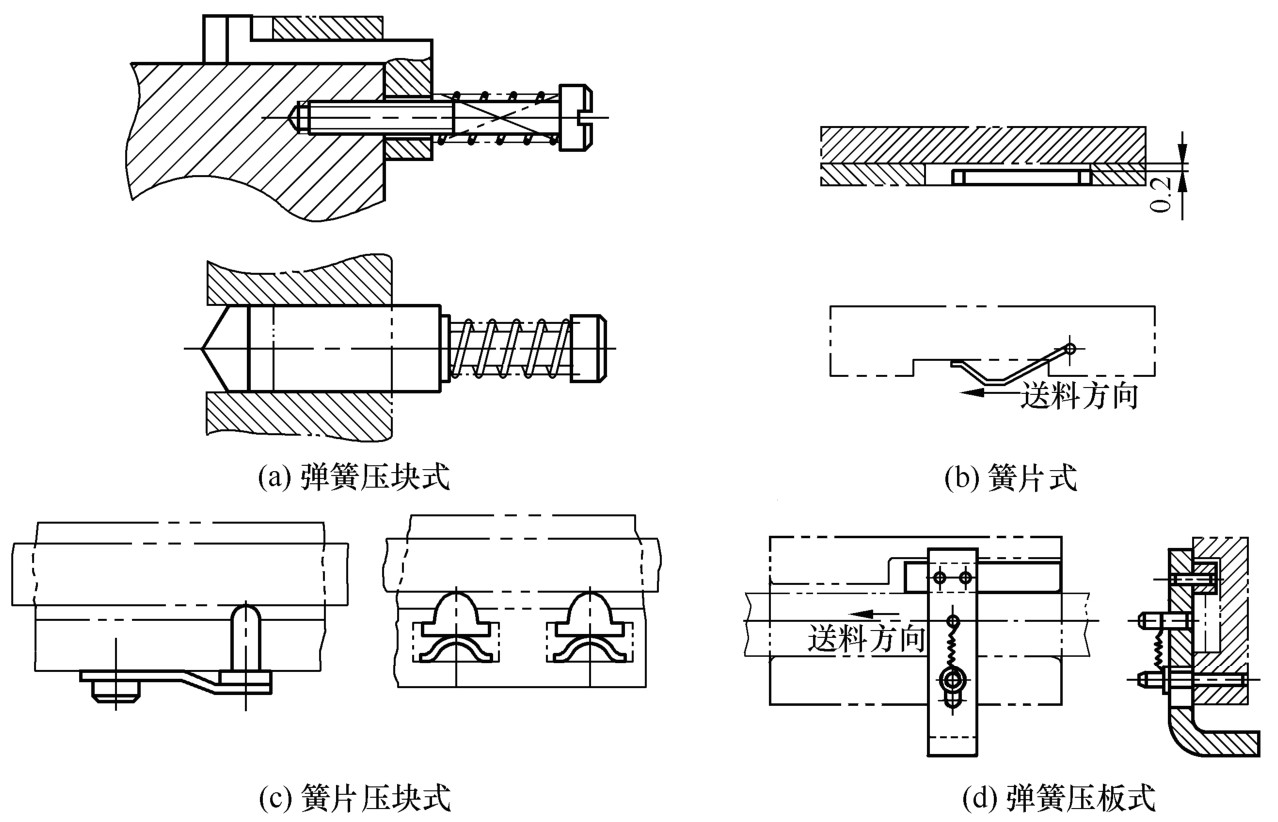 0.2

送料方向

(a) 弹簧压块式

(b) 簧片式

送料方向

(c) 簧片压块式

(d) 弹簧压板式