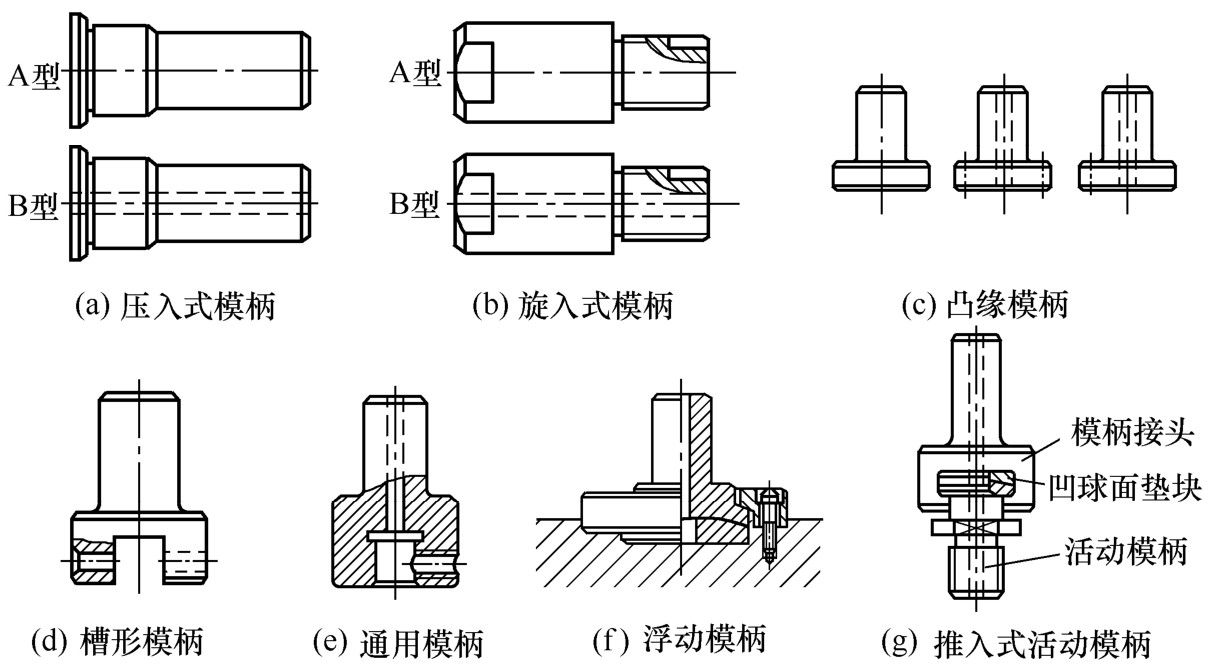 A型

B型

(a) 压入式模柄

A型

B型

(b) 旋入式模柄

(c) 凸缘模柄

(d) 槽形模柄

(e) 通用模柄

(f) 浮动模柄

模柄接头

凹球面垫块

活动模柄

(g) 推入式活动模柄