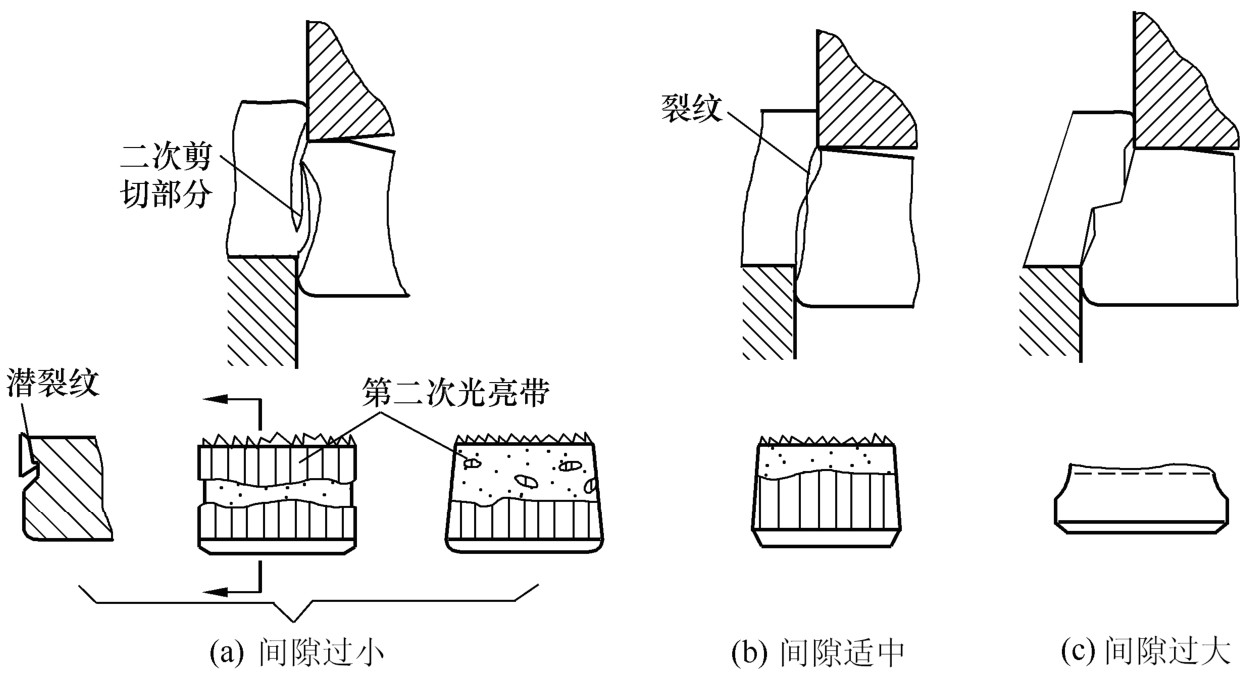 二次剪切部分

裂纹

潜裂纹

第二次光亮带

(a) 间隙过小

(b) 间隙适中

(c) 间隙过大