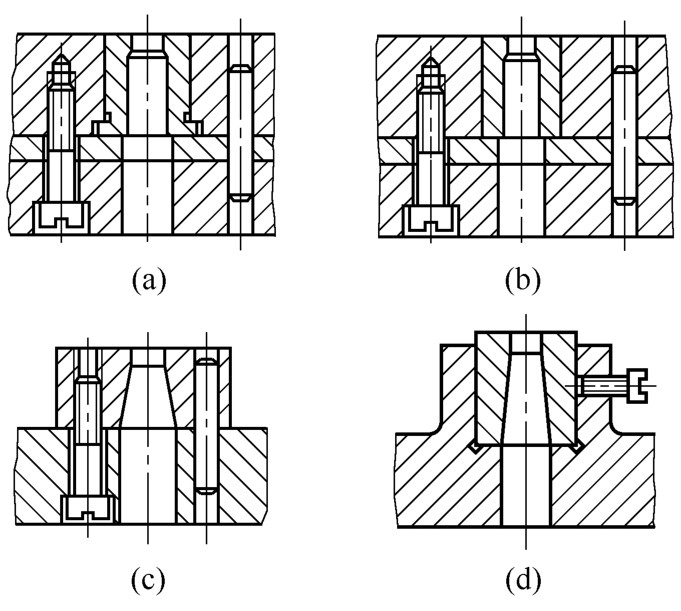 (a)

(b)

(c)

(d)