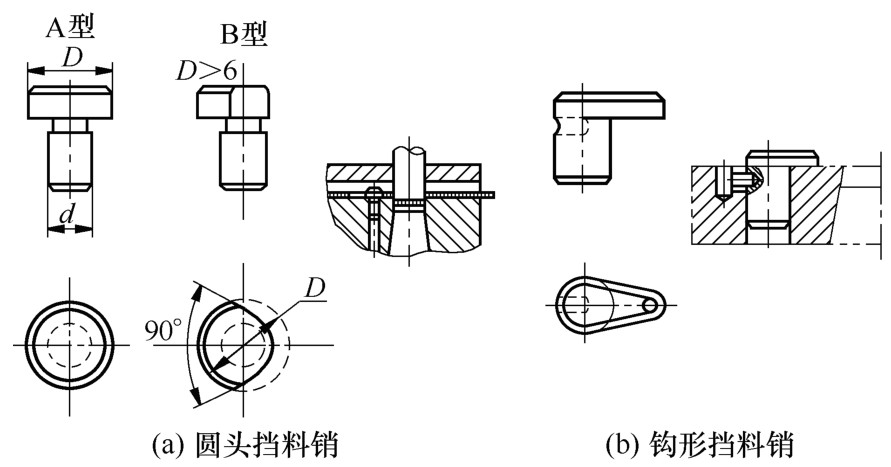 A型

$D$

B型

$D>6$

$d$

$90°$

$D$

(a) 圆头挡料销

(b) 钩形挡料销