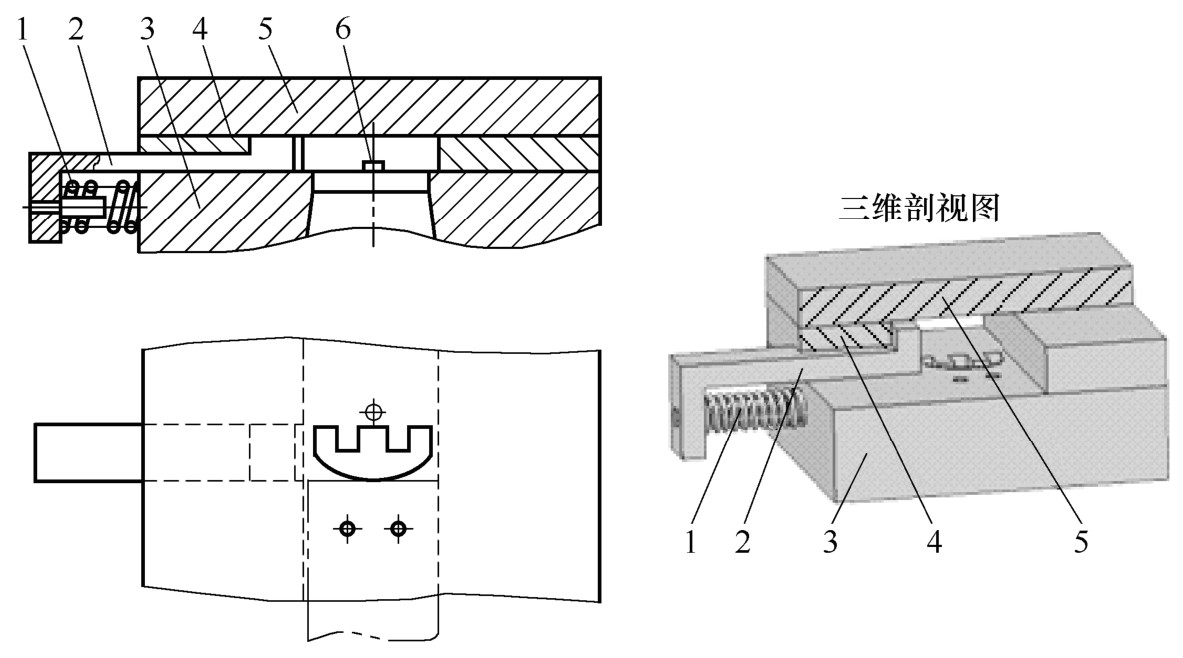 1 2 3 4 5 6

三维剖视图

1 2 3 4 5