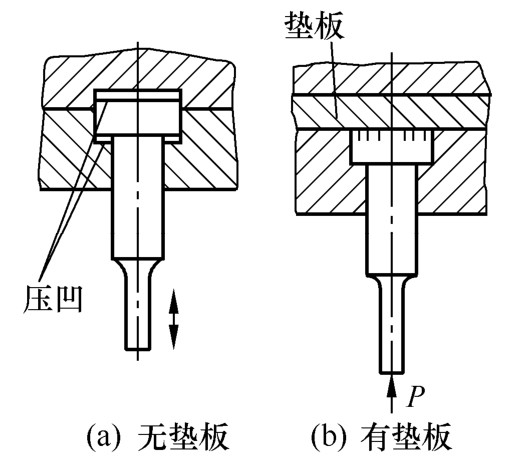 垫板

压凹

$P$

(a) 无垫板

(b) 有垫板