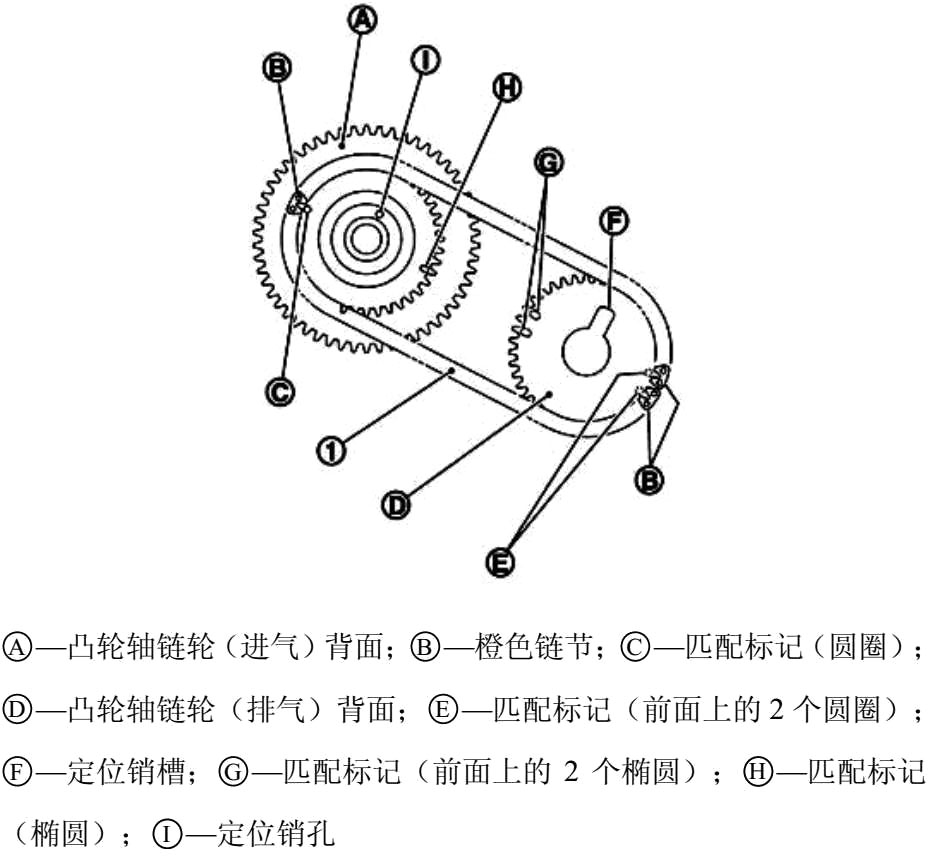 A
B
I
H
G
F
C
1
D
B
E

Ⓐ—凸轮轴链轮（进气）背面；Ⓑ—橙色链节；Ⓒ—匹配标记（圆圈）；Ⓓ—凸轮轴链轮（排气）背面；Ⓔ—匹配标记（前面上的 2 个圆圈）；Ⓕ—定位销槽；Ⓖ—匹配标记（前面上的 2 个椭圆）；Ⓗ—匹配标记（椭圆）；Ⓘ—定位销孔