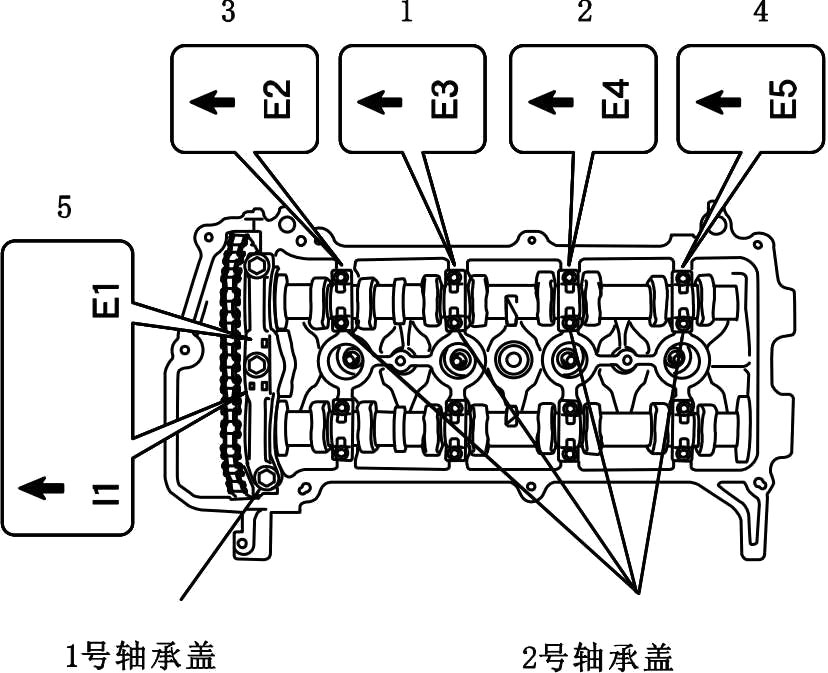 3
1
2
4
E2
E3
E4
E5
5
E1
I1
1号轴承盖
2号轴承盖