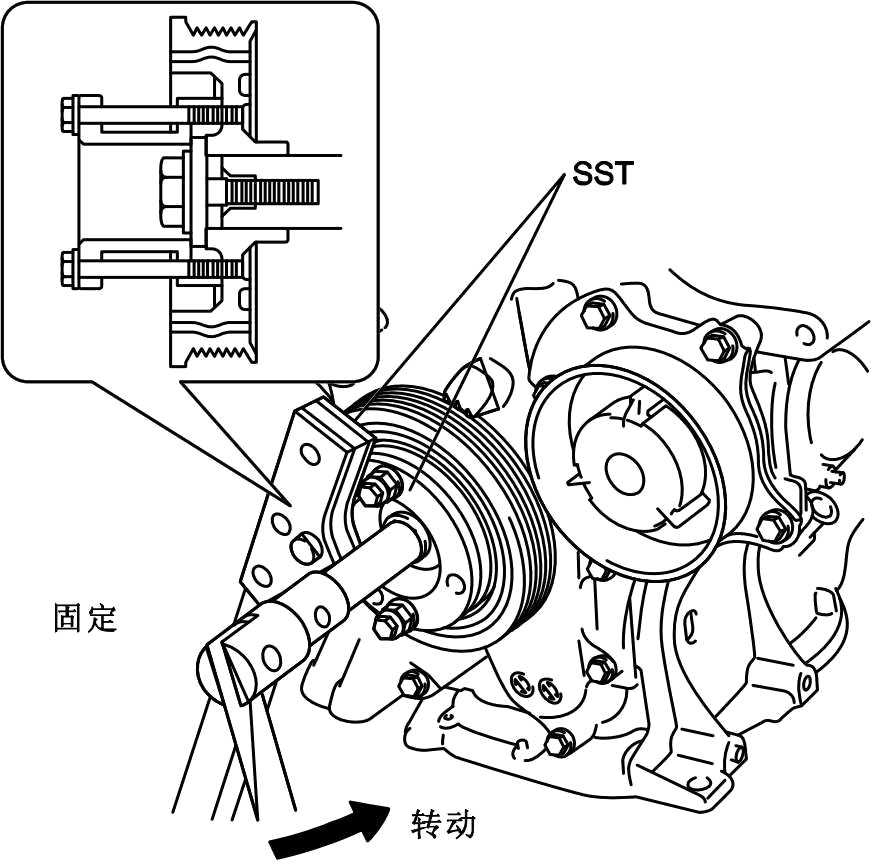 SST

固定

转动