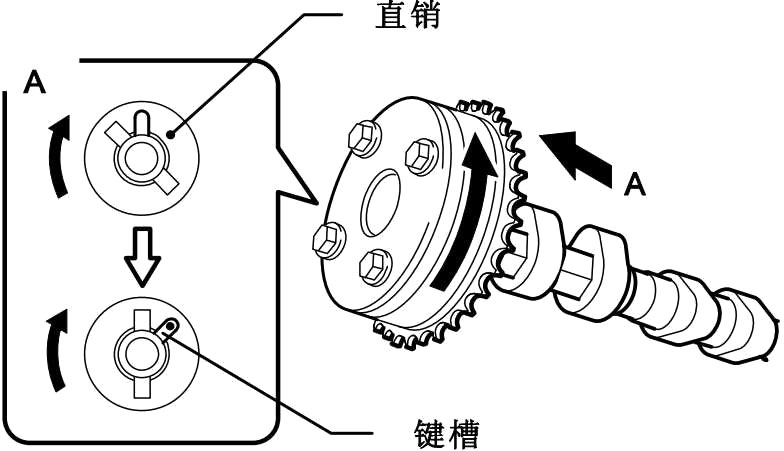 直销

A

A

键槽