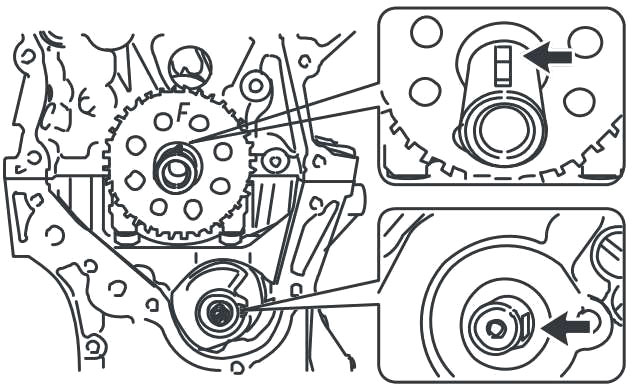 F