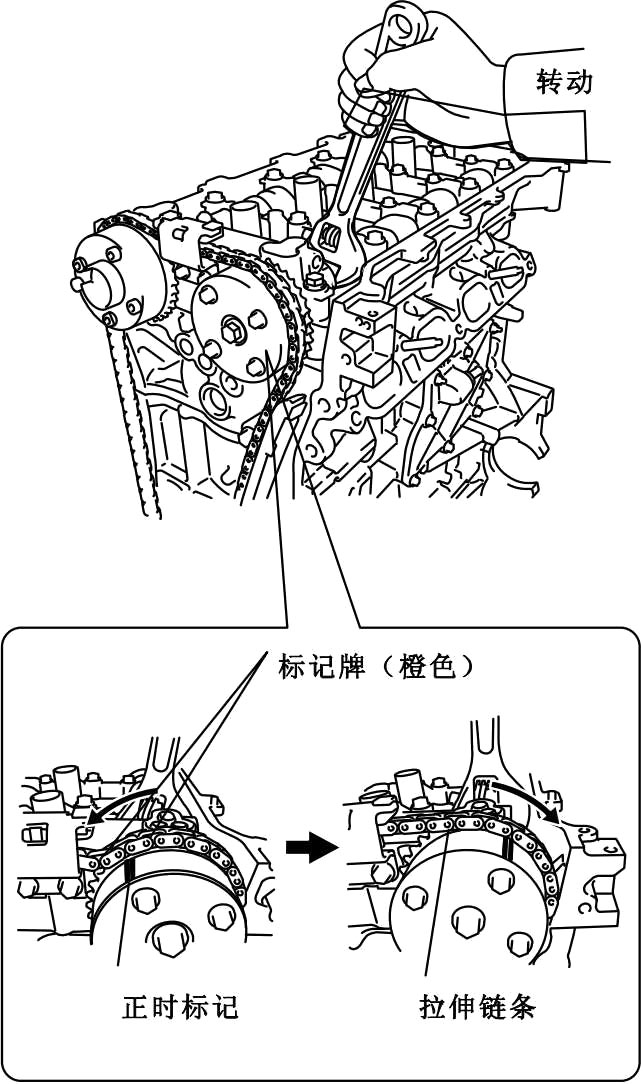 转动

标记牌（橙色）

正时标记

拉伸链条