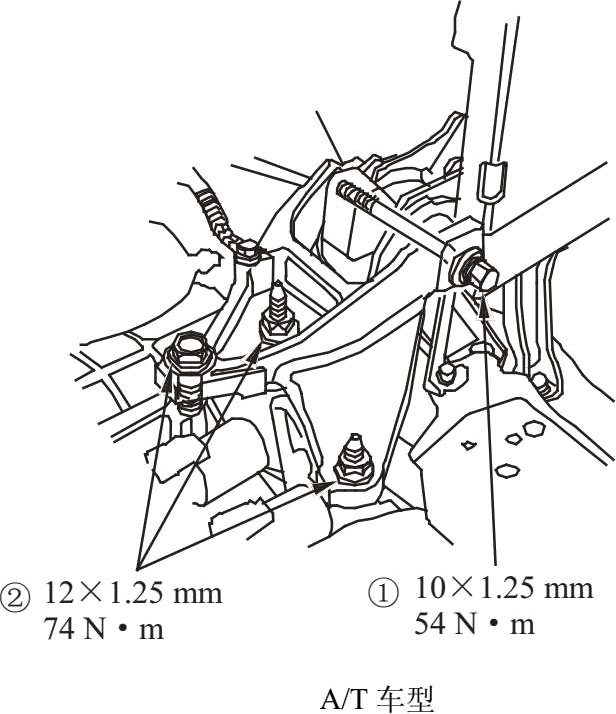 ② 12×1.25 mm
74 N • m

① 10×1.25 mm
54 N • m

A/T 车型