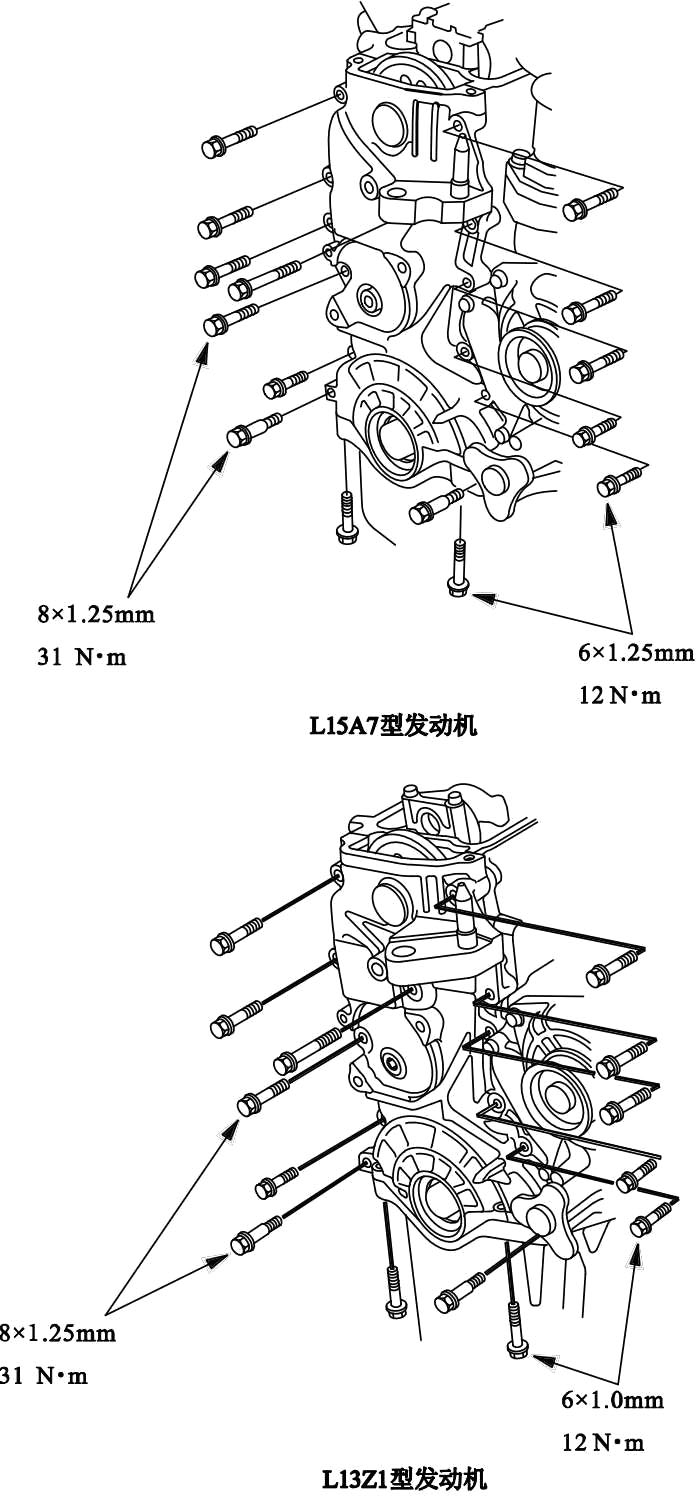 8×1.25mm
31 N·m

6×1.25mm
12 N·m

L15A7型发动机

8×1.25mm
31 N·m

6×1.0mm
12 N·m

L13Z1型发动机