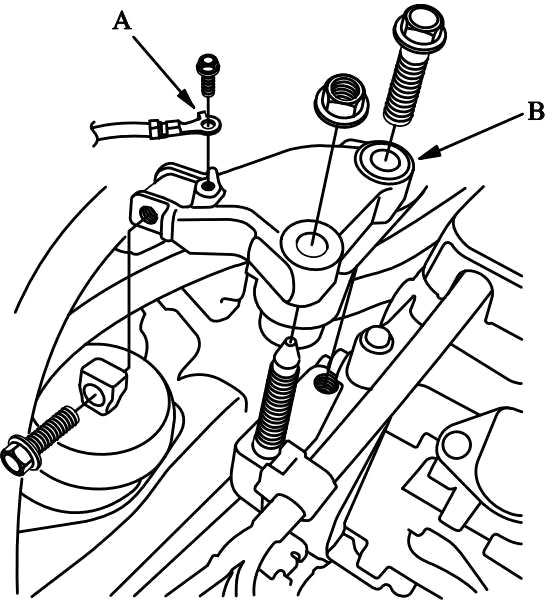 A

B